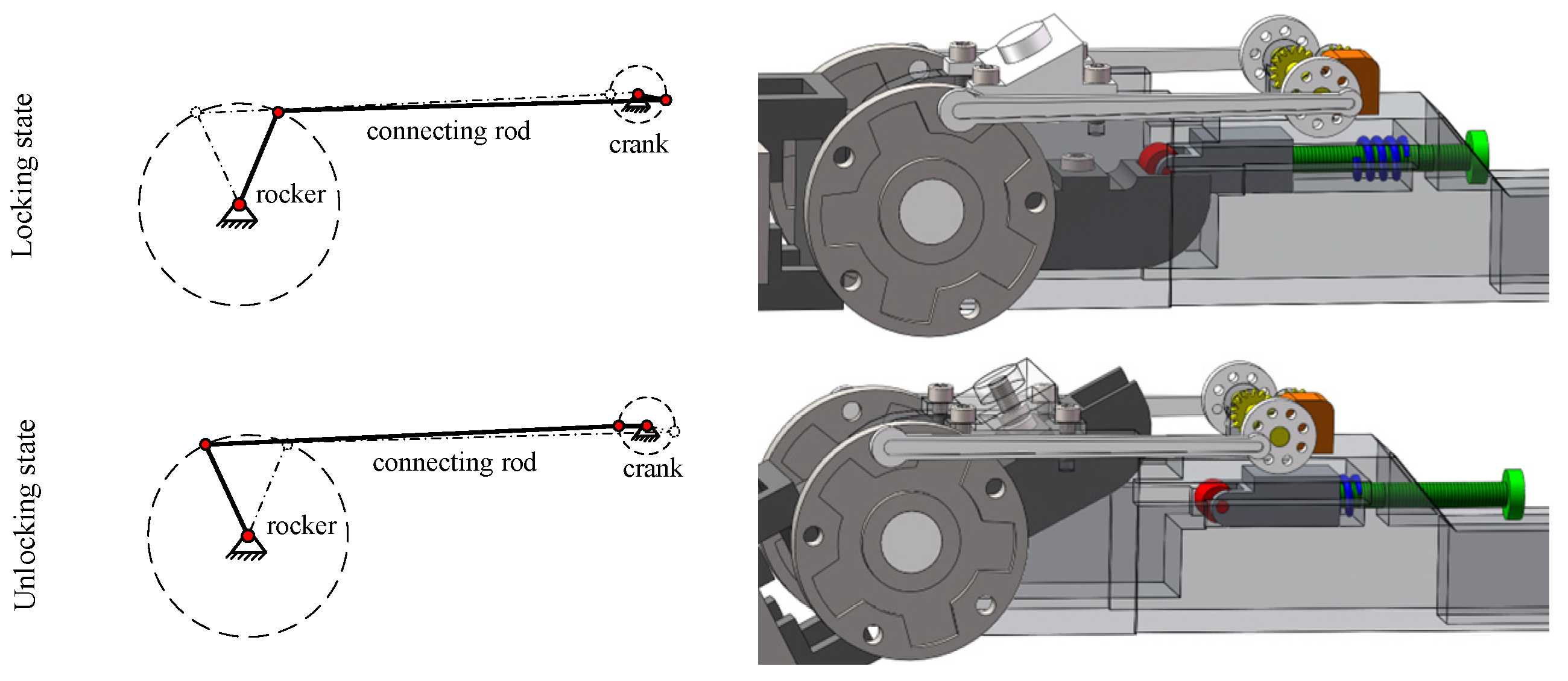 Locking state

connecting rod

crank

rocker

Unlocking state

connecting rod

crank

rocker