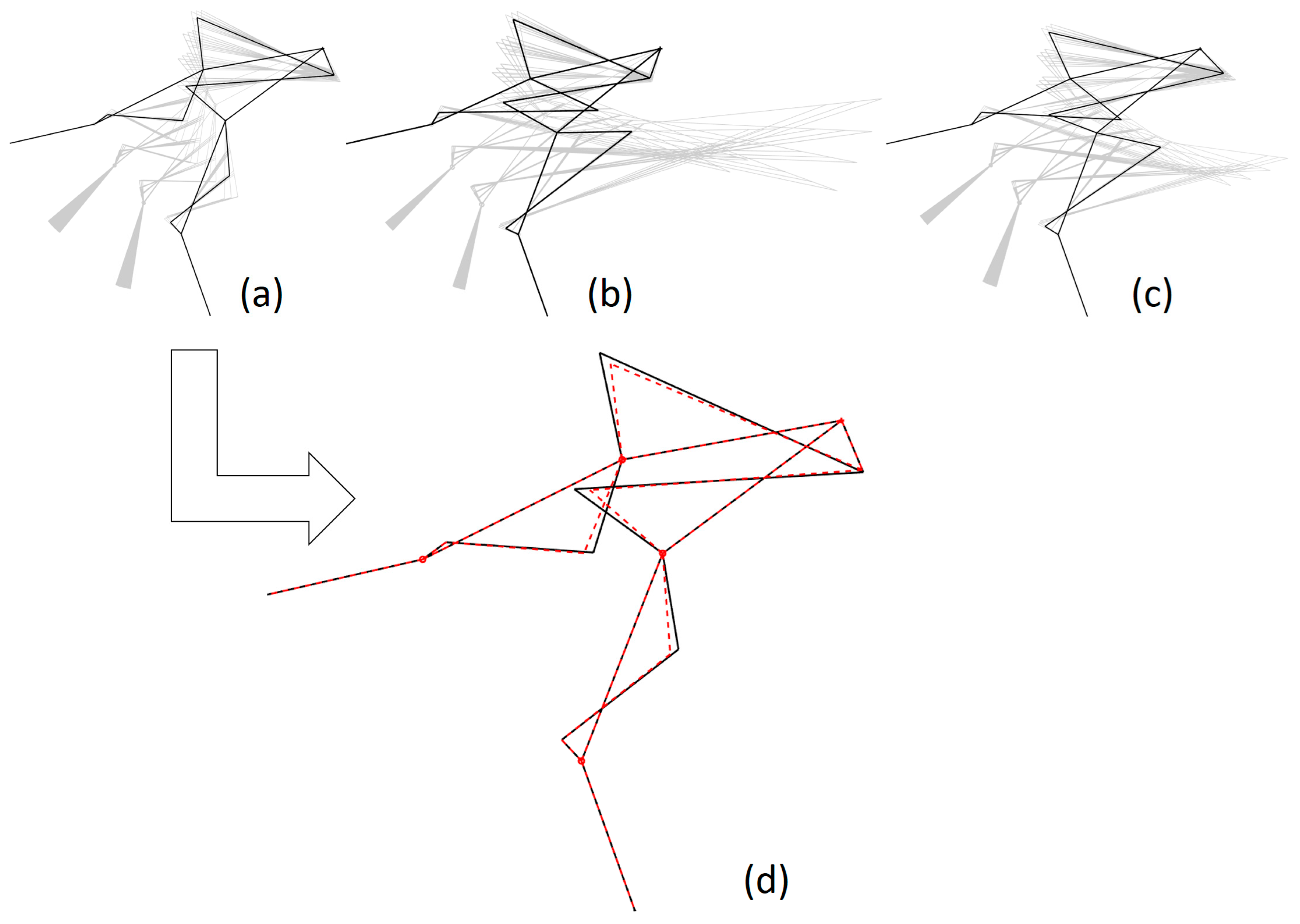 (a)

(b)

(c)

(d)