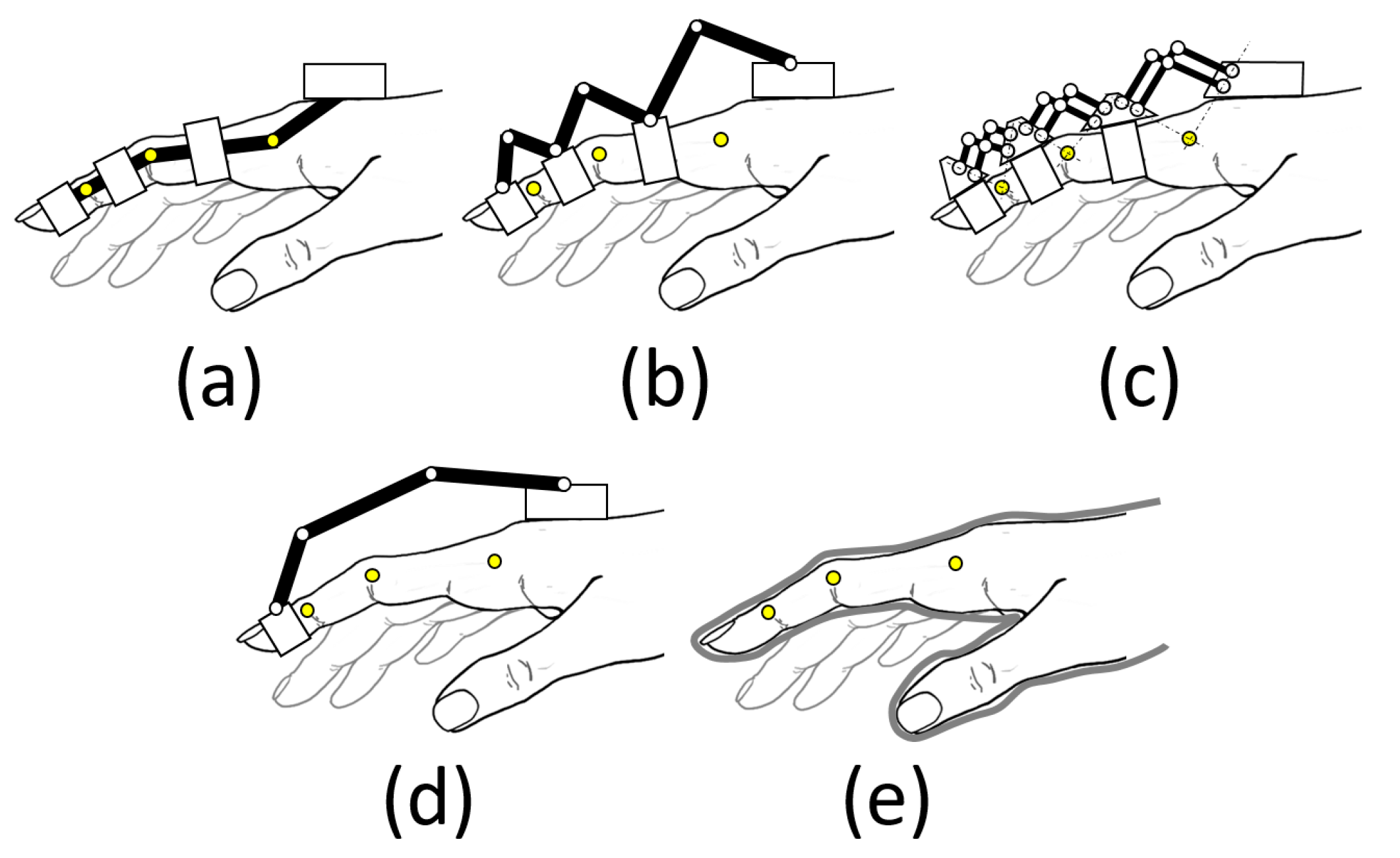 (a)

(b)

(c)

(d)

(e)