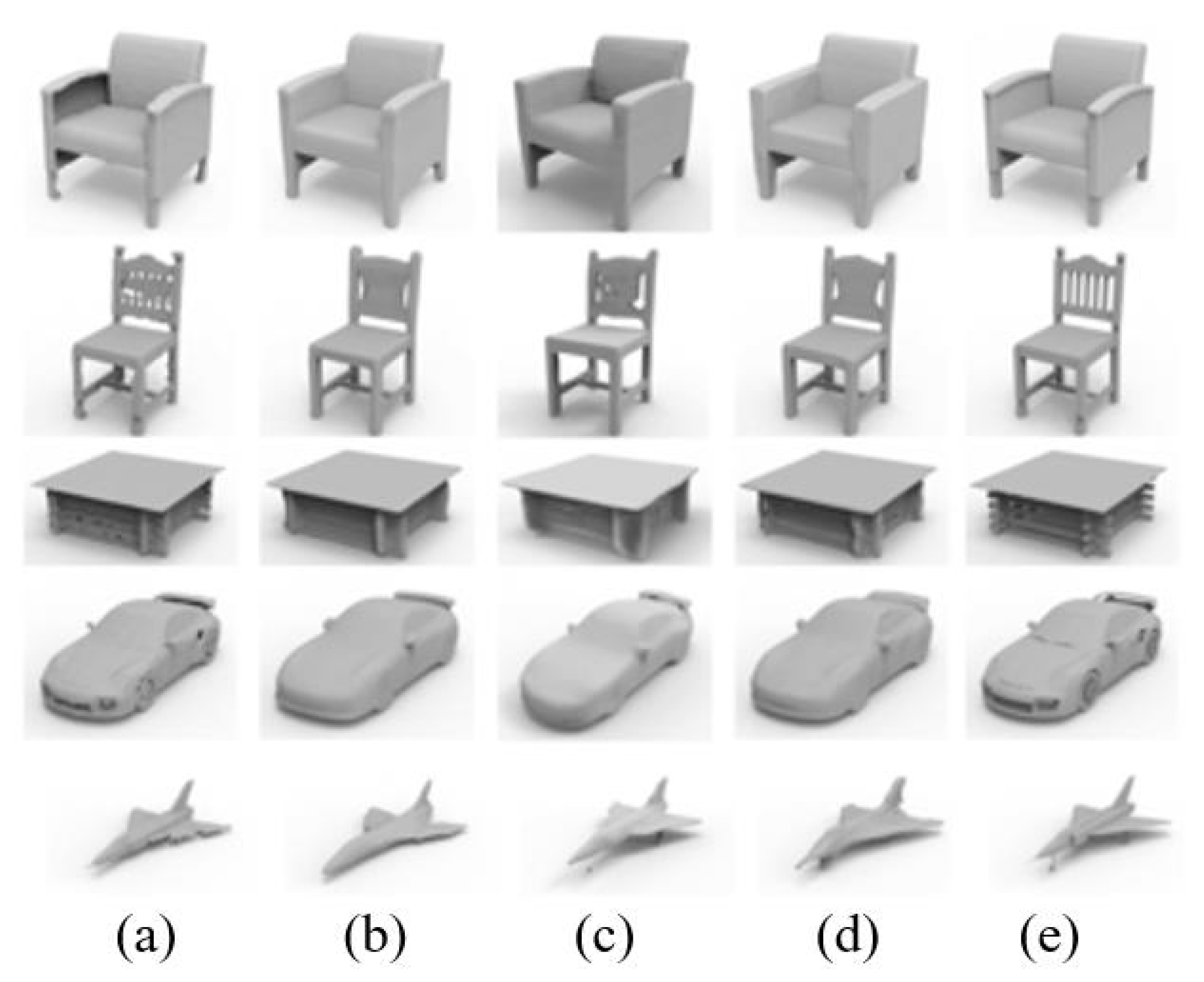 (a) (b) (c) (d) (e)