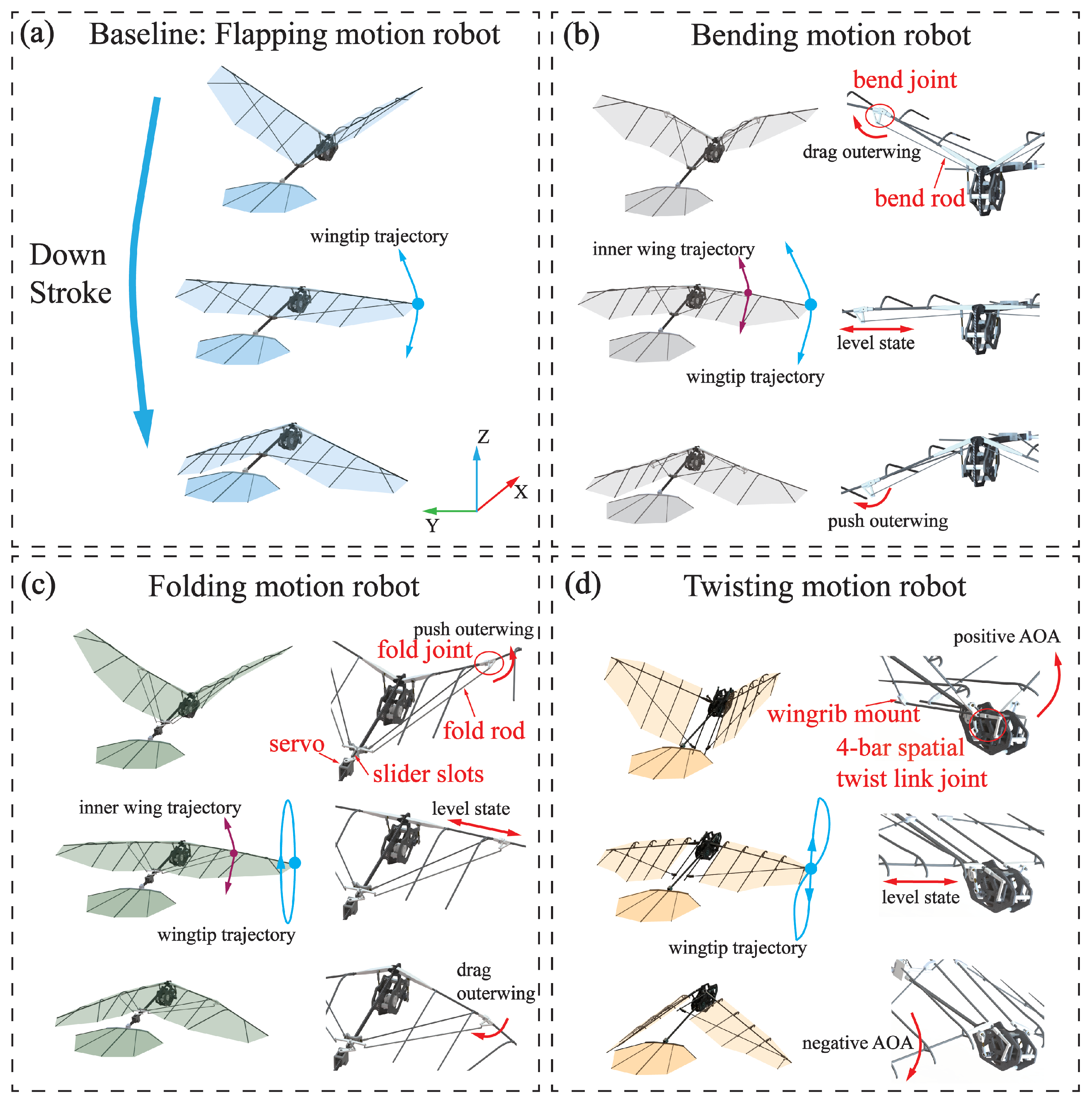 (a) Baseline: Flapping motion robot

Down Stroke

wingtip trajectory

Z

X

Y

(b) Bending motion robot

bend joint

drag outerwing

bend rod

inner wing trajectory

level state

wingtip trajectory

push outerwing

(c) Folding motion robot

push outerwing

fold joint

fold rod

servo

slider slots

inner wing trajectory

level state

wingtip trajectory

drag outerwing

(d) Twisting motion robot

positive AOA

wingrib mount

4-bar spatial twist link joint

level state

wingtip trajectory

negative AOA