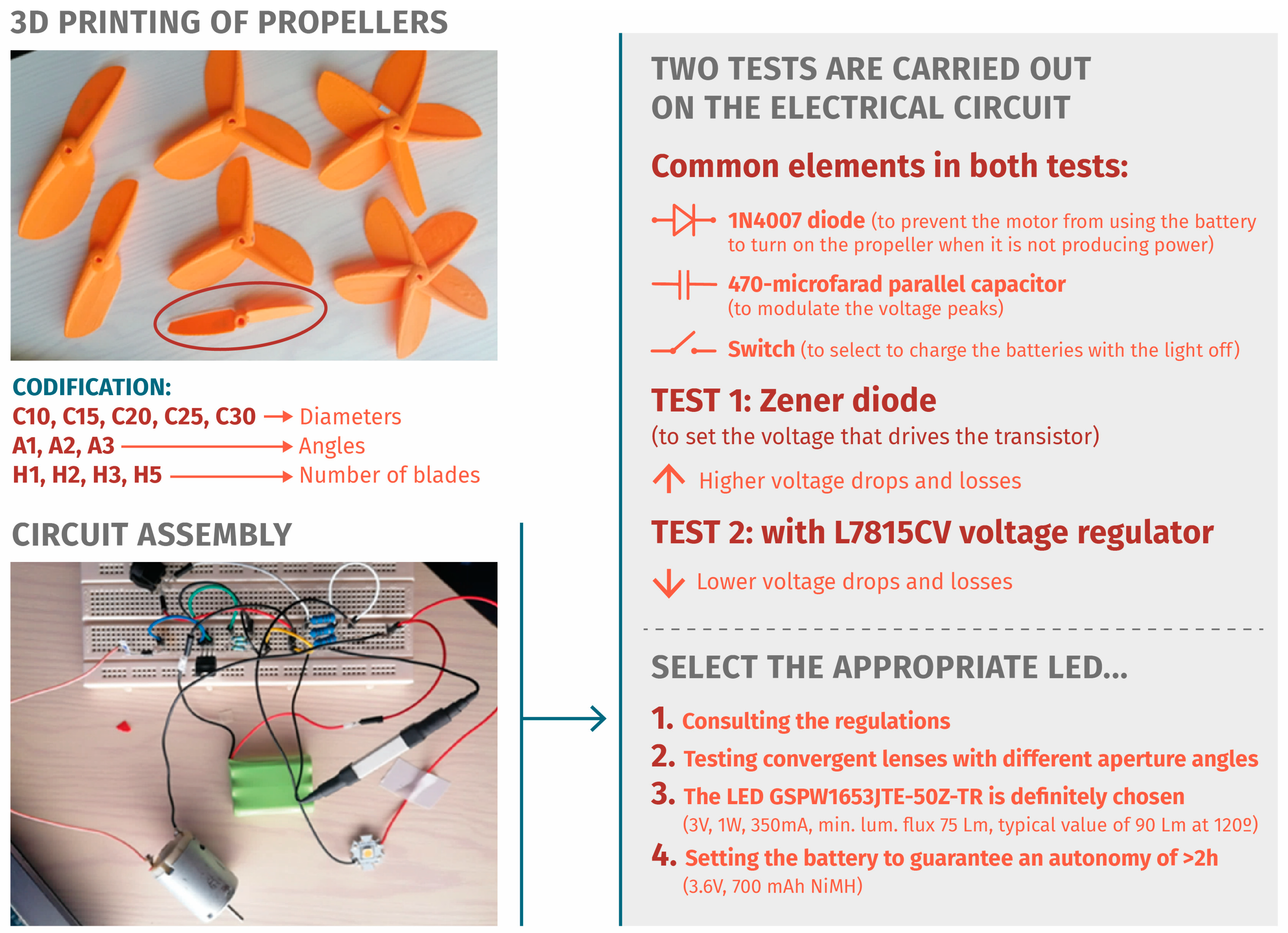 3D PRINTING OF PROPELLERS

CODIFICATION:
C10, C15, C20, C25, C30 → Diameters
A1, A2, A3 → Angles
H1, H2, H3, H5 → Number of blades

CIRCUIT ASSEMBLY

TWO TESTS ARE CARRIED OUT ON THE ELECTRICAL CIRCUIT

Common elements in both tests:

1N4007 diode (to prevent the motor from using the battery to turn on the propeller when it is not producing power)

470-microfarad parallel capacitor (to modulate the voltage peaks)

Switch (to select to charge the batteries with the light off)

TEST 1: Zener diode
(to set the voltage that drives the transistor)

Higher voltage drops and losses

TEST 2: with L7815CV voltage regulator

Lower voltage drops and losses

SELECT THE APPROPRIATE LED...

1. Consulting the regulations
2. Testing convergent lenses with different aperture angles
3. The LED GSPW1653JTE-50Z-TR is definitely chosen (3V, 1W, 350mA, min. lum. flux 75 Lm, typical value of 90 Lm at 120º)
4. Setting the battery to guarantee an autonomy of >2h (3.6V, 700 mAh NiMH)