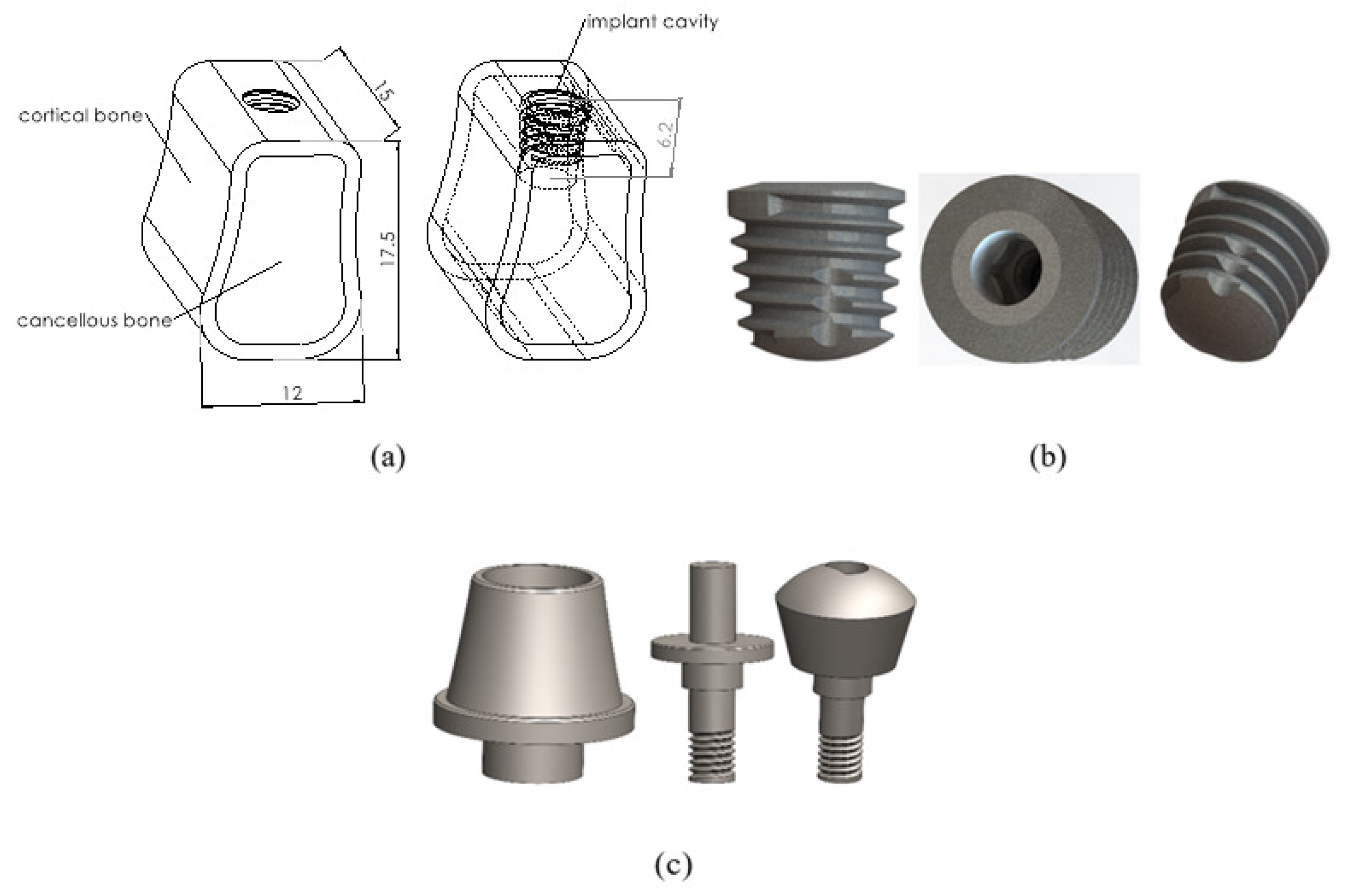 implant cavity

cortical bone

15

6.2

17.5

cancellous bone

12

(a)

(b)

(c)