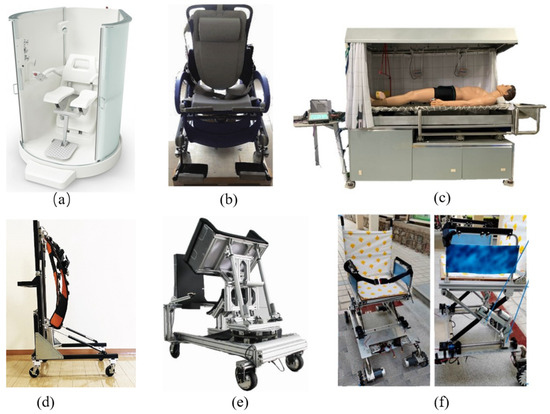 (a)
(b)
(c)
(d)
(e)
(f)