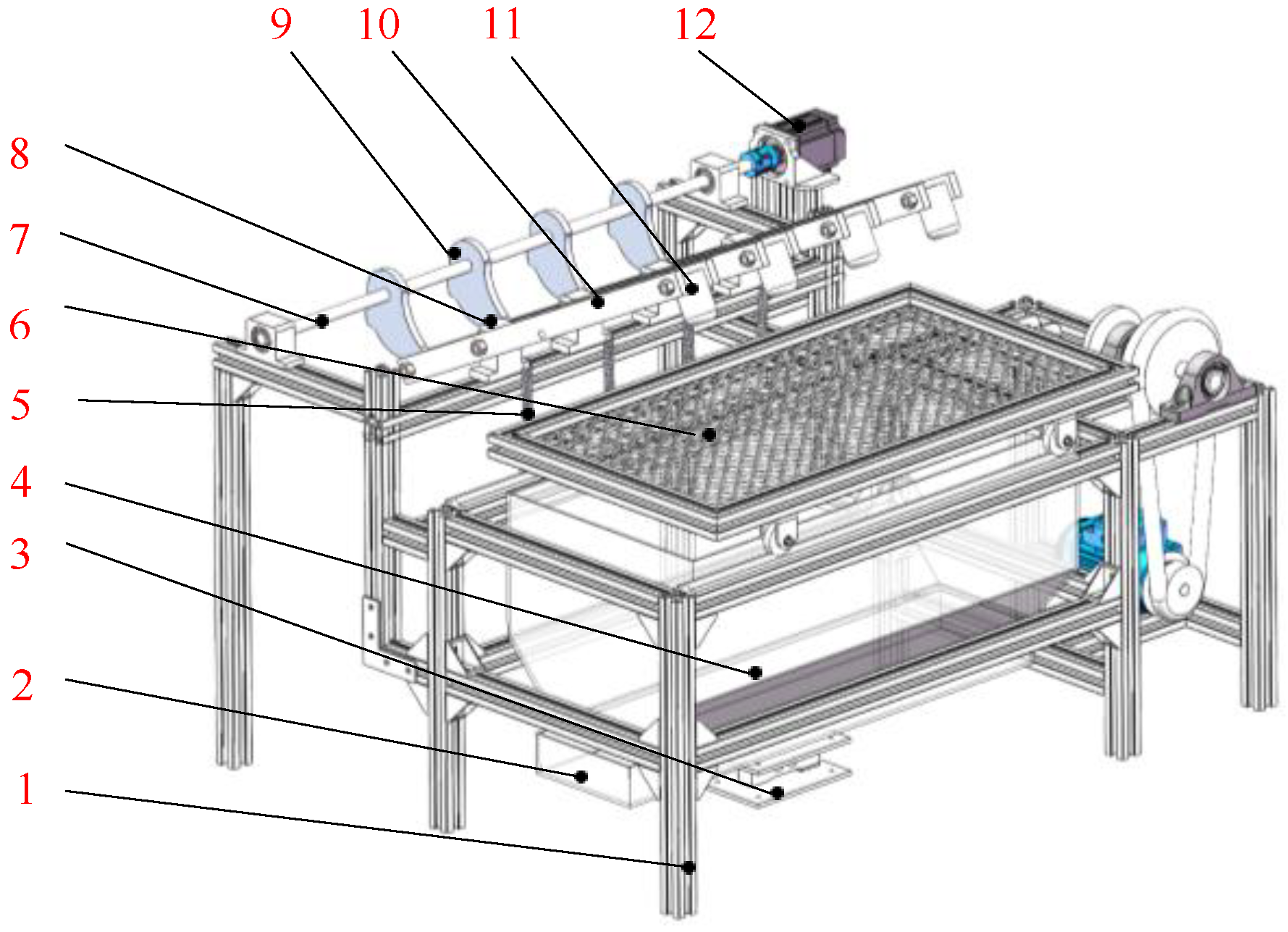 9 10 11 12

8

7

6

5

4

3

2

1