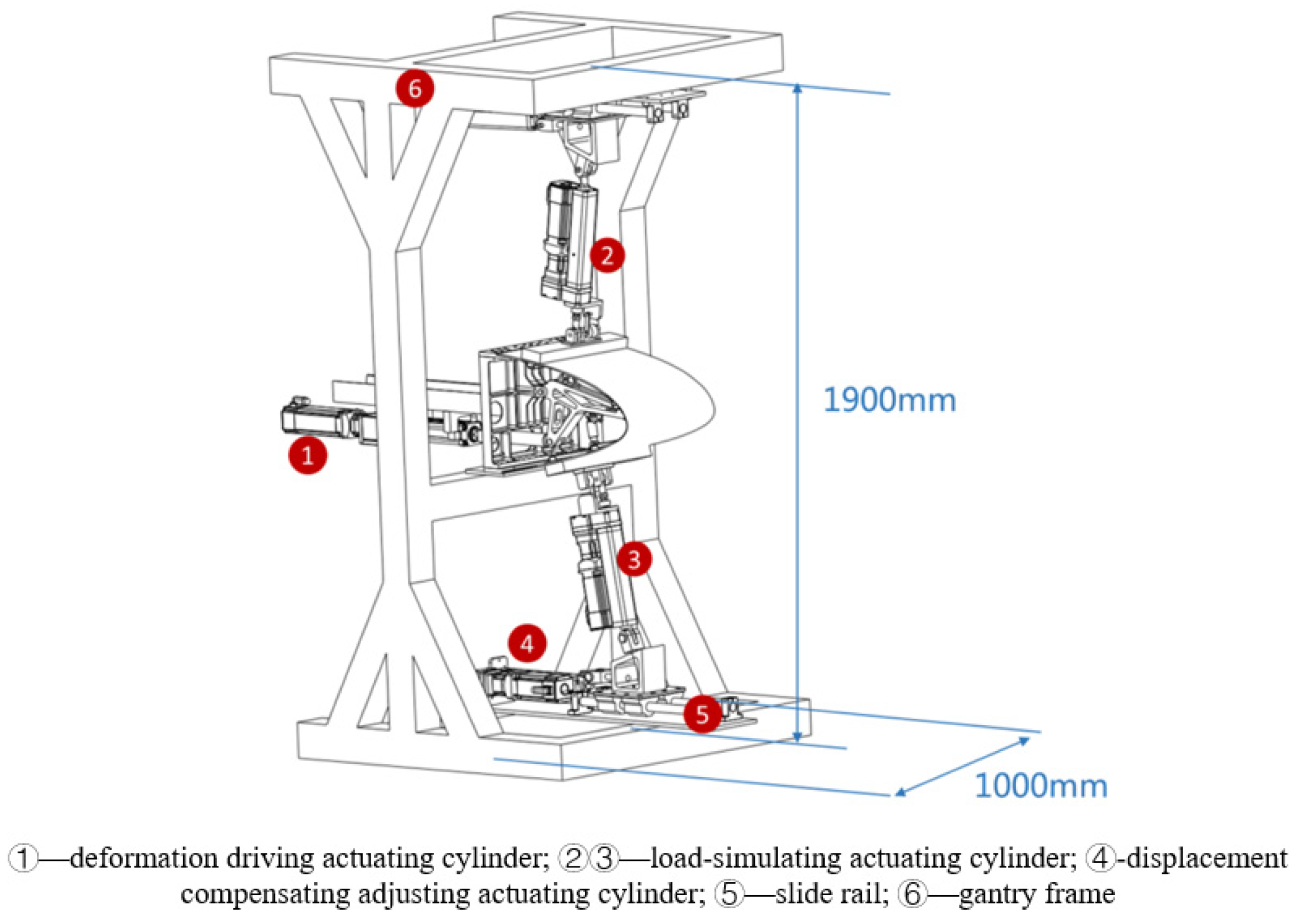 6

2

1900mm

1

3

4

5

1000mm

①—deformation driving actuating cylinder; ②③—load-simulating actuating cylinder; ④-displacement compensating adjusting actuating cylinder; ⑤—slide rail; ⑥—gantry frame