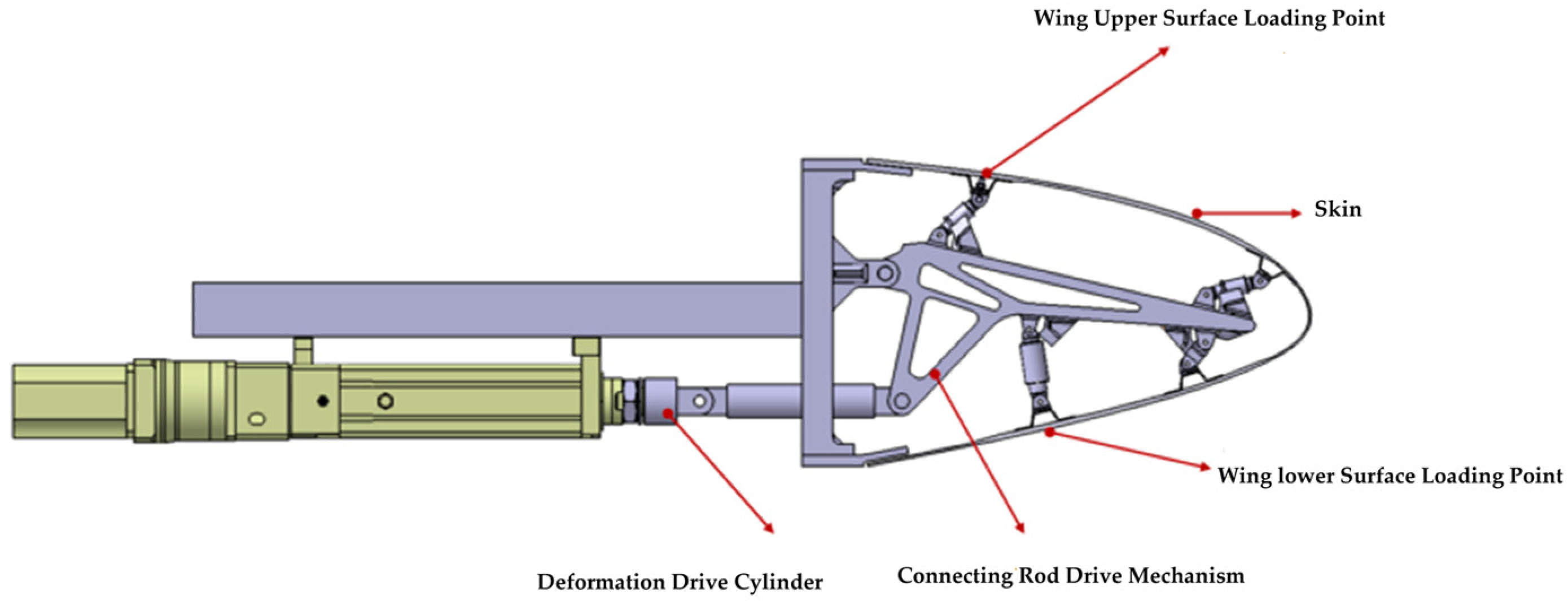 Wing Upper Surface Loading Point

Skin

Wing lower Surface Loading Point

Deformation Drive Cylinder

Connecting Rod Drive Mechanism