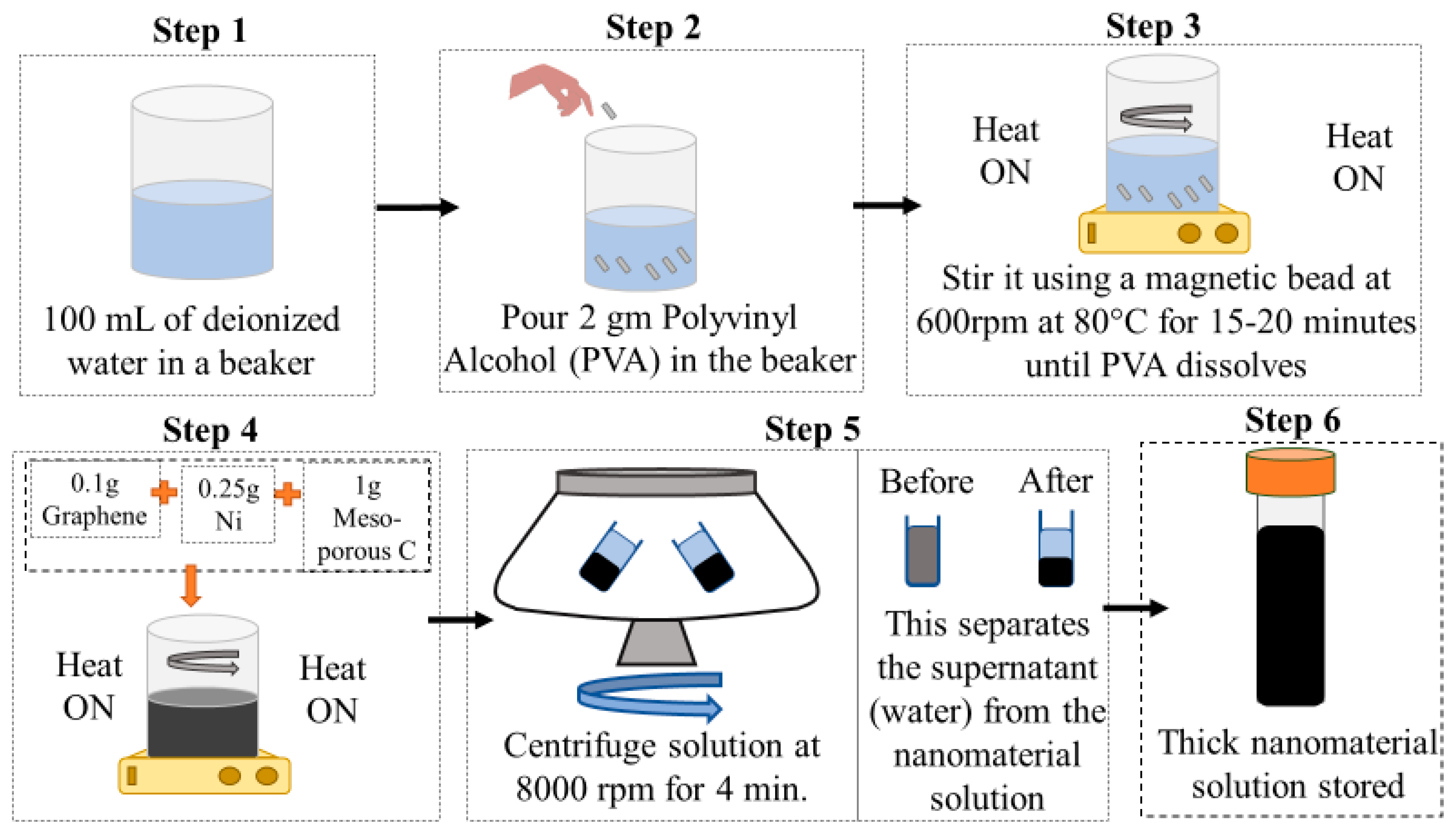 Step 1

100 mL of deionized water in a beaker

Step 2

Pour 2 gm Polyvinyl Alcohol (PVA) in the beaker

Step 3

Heat ON

Heat ON

Stir it using a magnetic bead at 600rpm at 80°C for 15-20 minutes until PVA dissolves

Step 4

0.1g Graphene

0.25g Ni

1g Meso-porous C

Heat ON

Heat ON

Step 5

Centrifuge solution at 8000 rpm for 4 min.

Before

After

This separates the supernatant (water) from the nanomaterial solution

Step 6

Thick nanomaterial solution stored