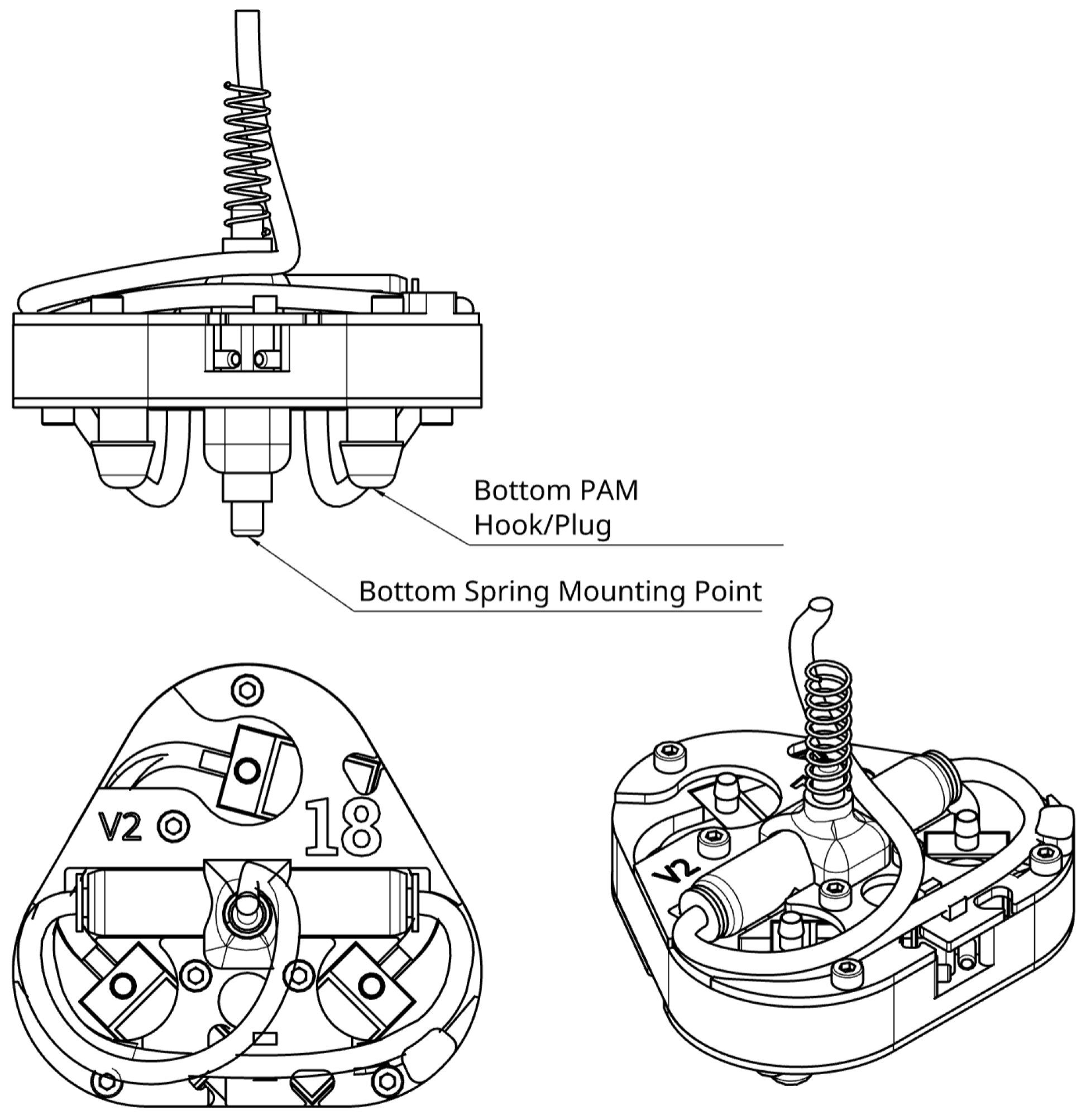 Bottom PAM
Hook/Plug

Bottom Spring Mounting Point

V2

18

V2