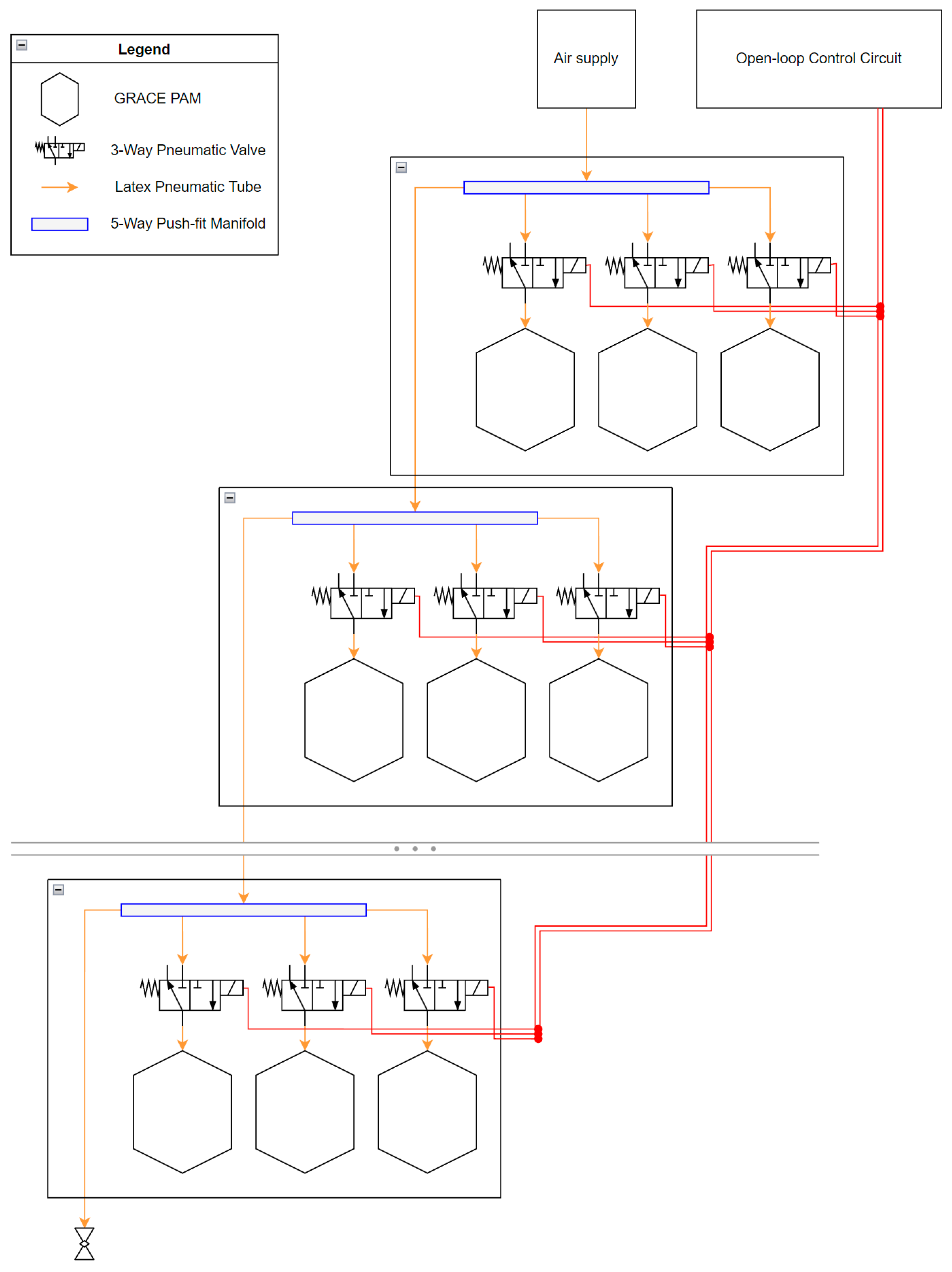 Legend

GRACE PAM

3-Way Pneumatic Valve

Latex Pneumatic Tube

5-Way Push-fit Manifold

Air supply

Open-loop Control Circuit