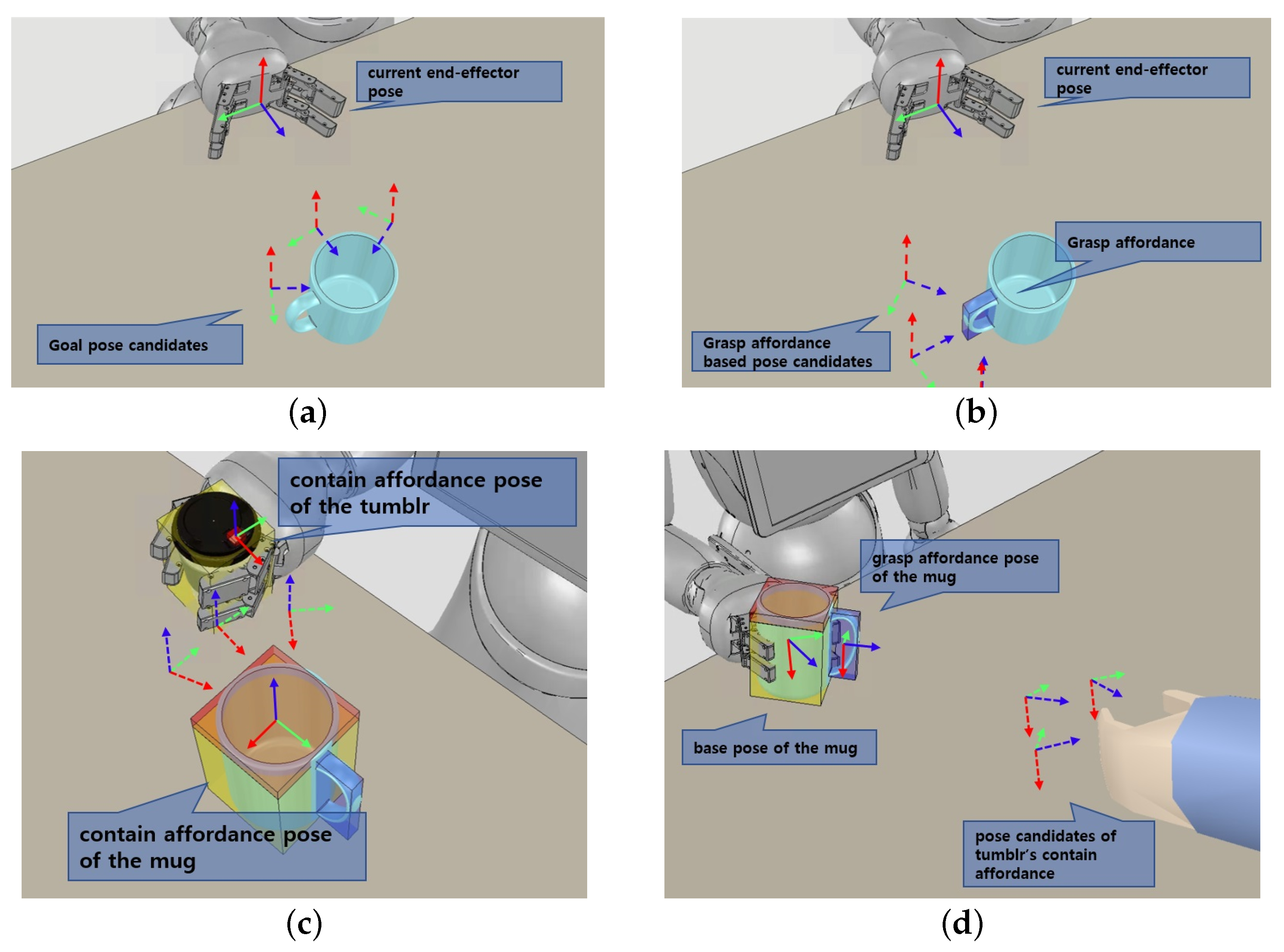 current end-effector pose

Goal pose candidates

(a)

current end-effector pose

Grasp affordance

Grasp affordance based pose candidates

(b)

contain affordance pose of the tumblr

contain affordance pose of the mug

(c)

grasp affordance pose of the mug

base pose of the mug

pose candidates of tumblr's contain affordance

(d)