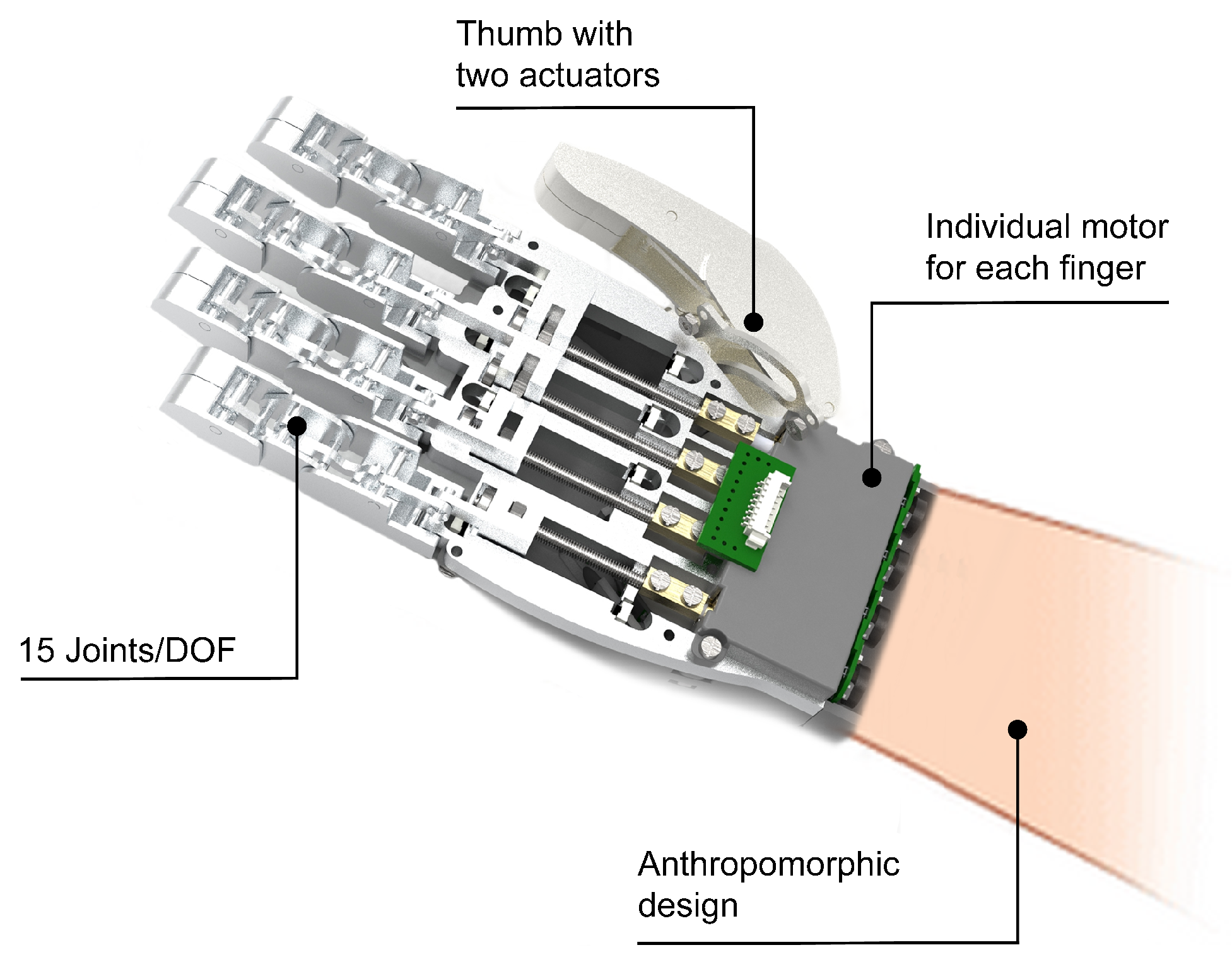 Thumb with two actuators

Individual motor for each finger

15 Joints/DOF

Anthropomorphic design