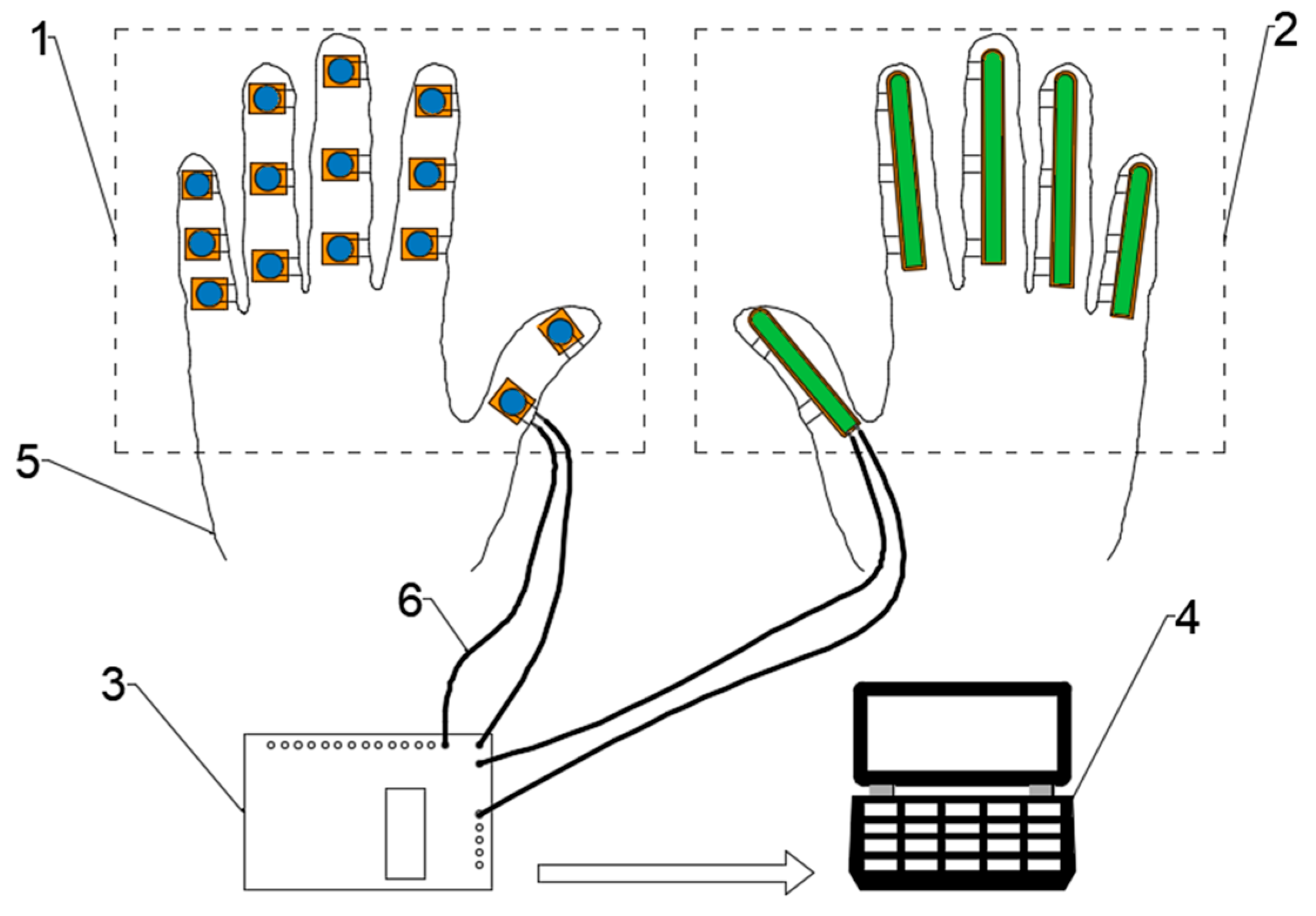 1
2
5
6
3
4