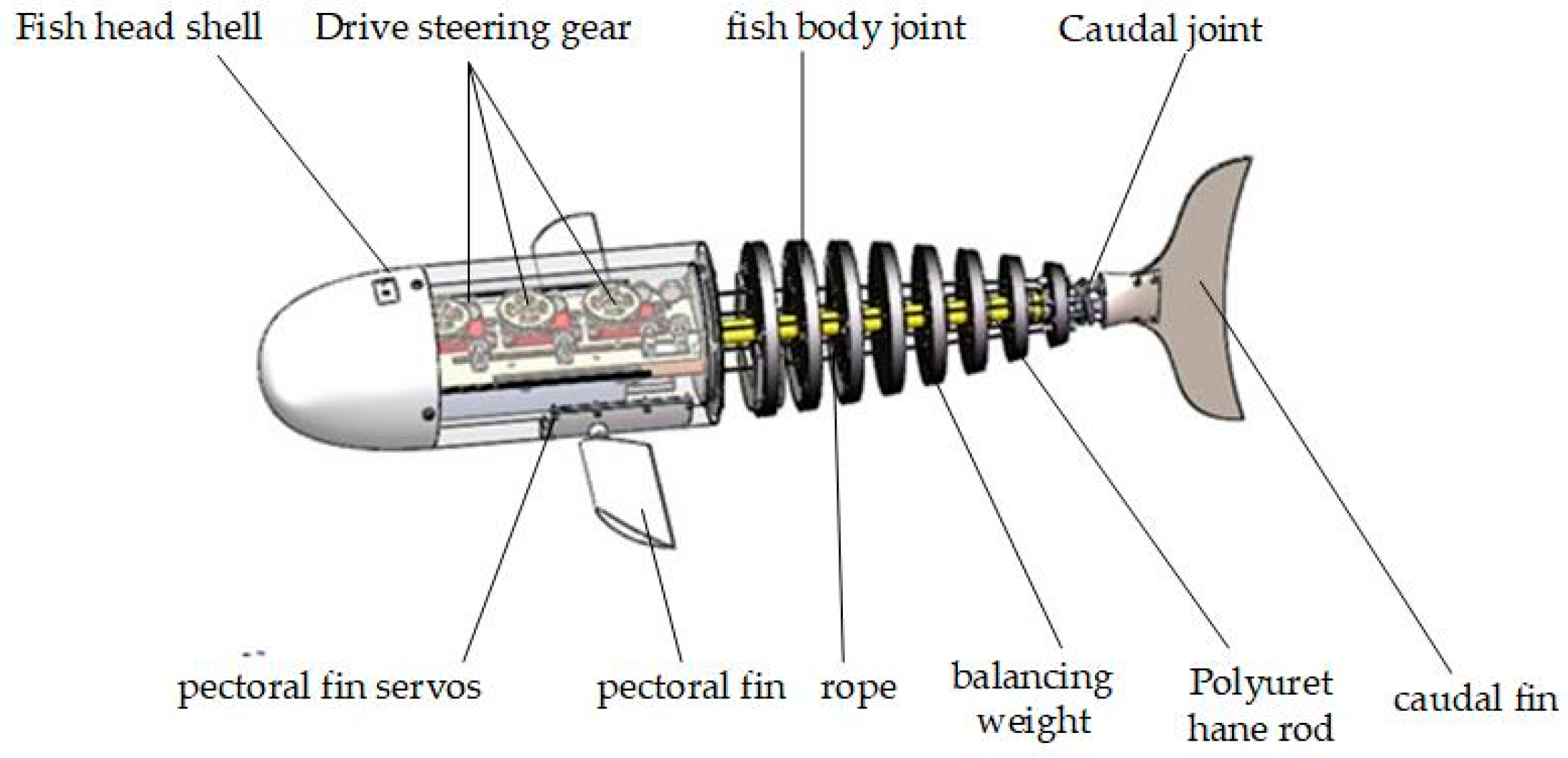 Fish head shell
Drive steering gear
fish body joint
Caudal joint

pectoral fin servos
pectoral fin
rope
balancing weight
Polyuret hane rod
caudal fin