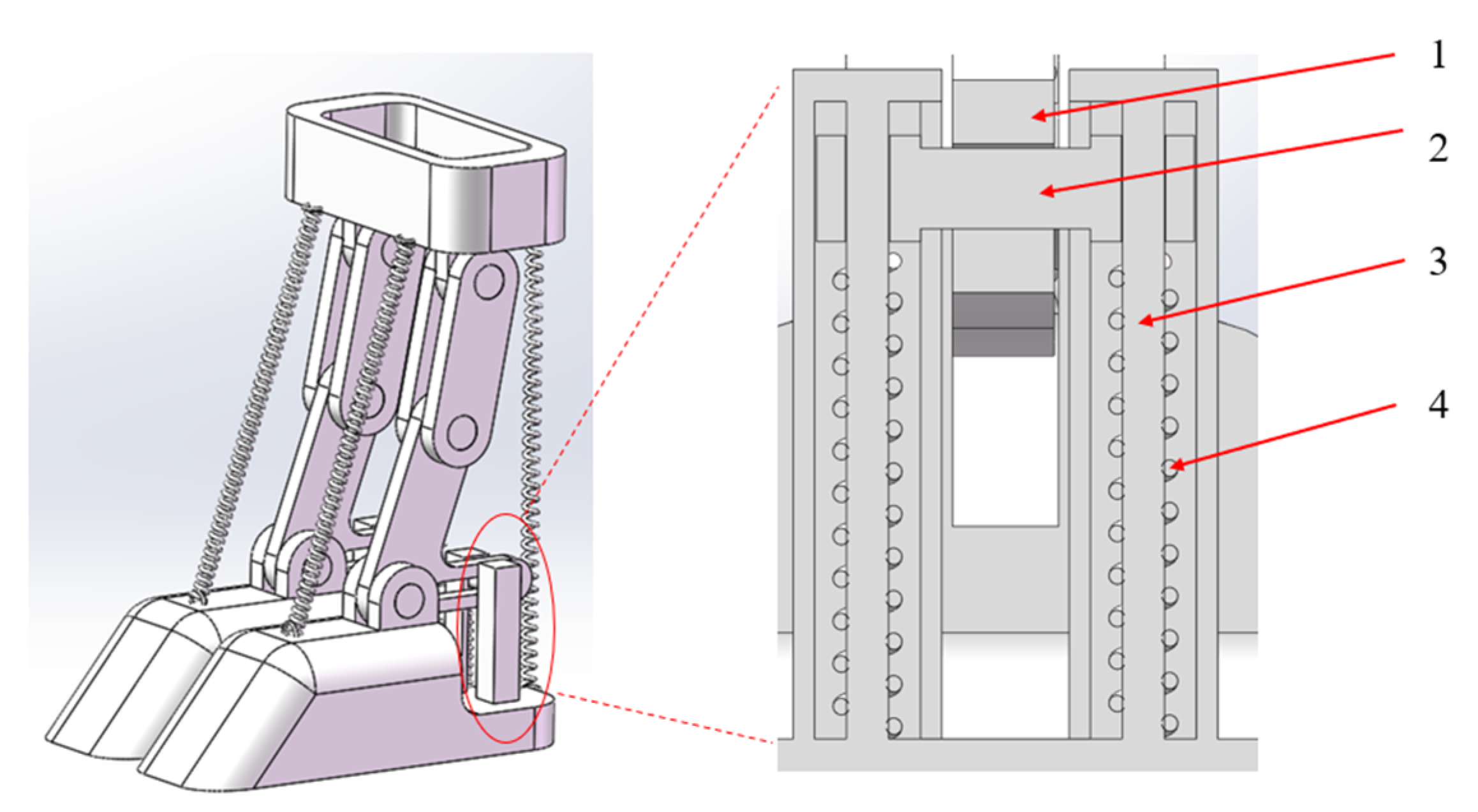 1
2
3
4