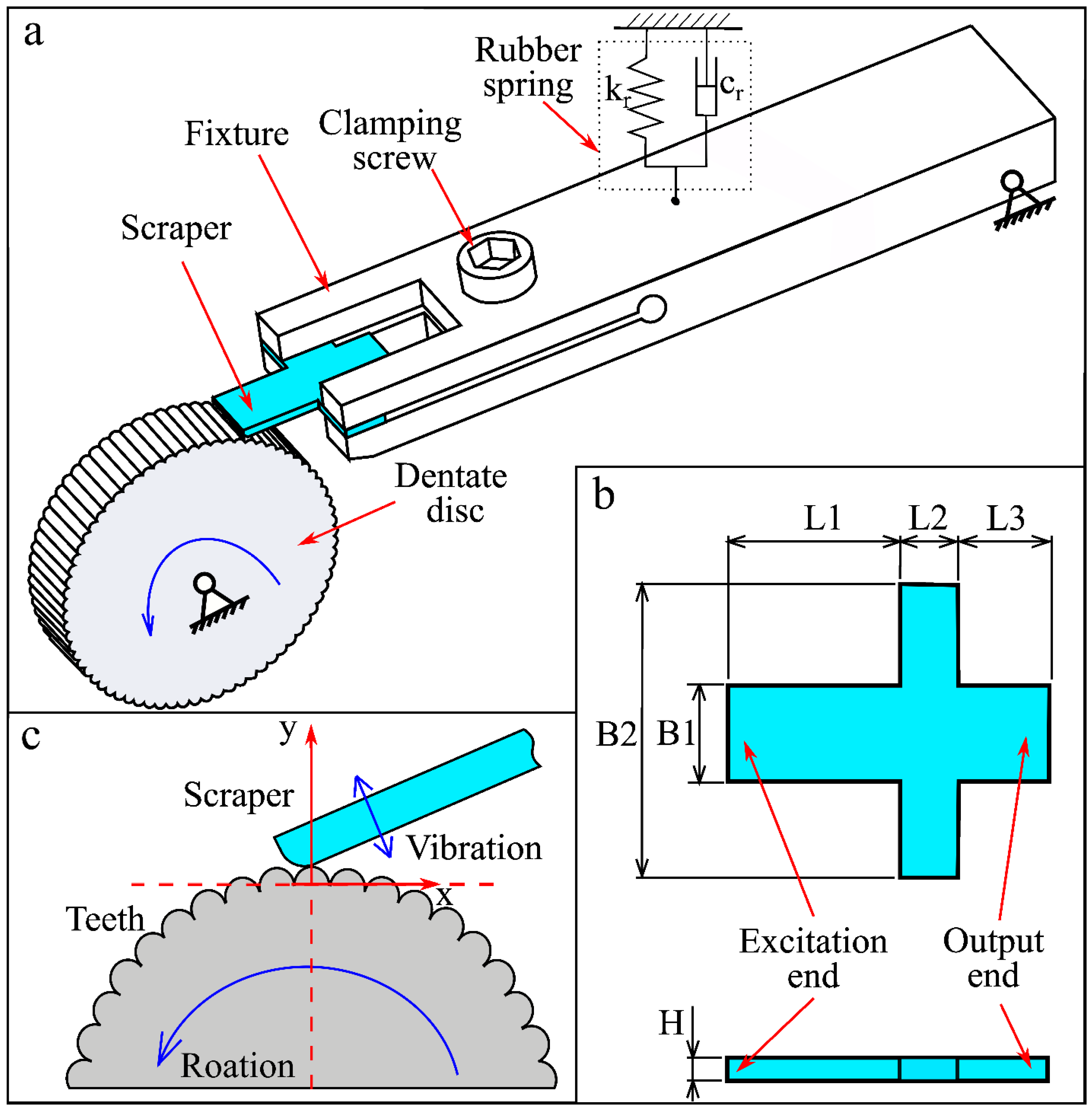 a

Rubber spring

$k_r$

$c_r$

Fixture

Clamping screw

Scraper

Dentate disc

b

L1

L2

L3

B2

B1

Excitation end

Output end

H

c

y

Scraper

Vibration

x

Teeth

Roation