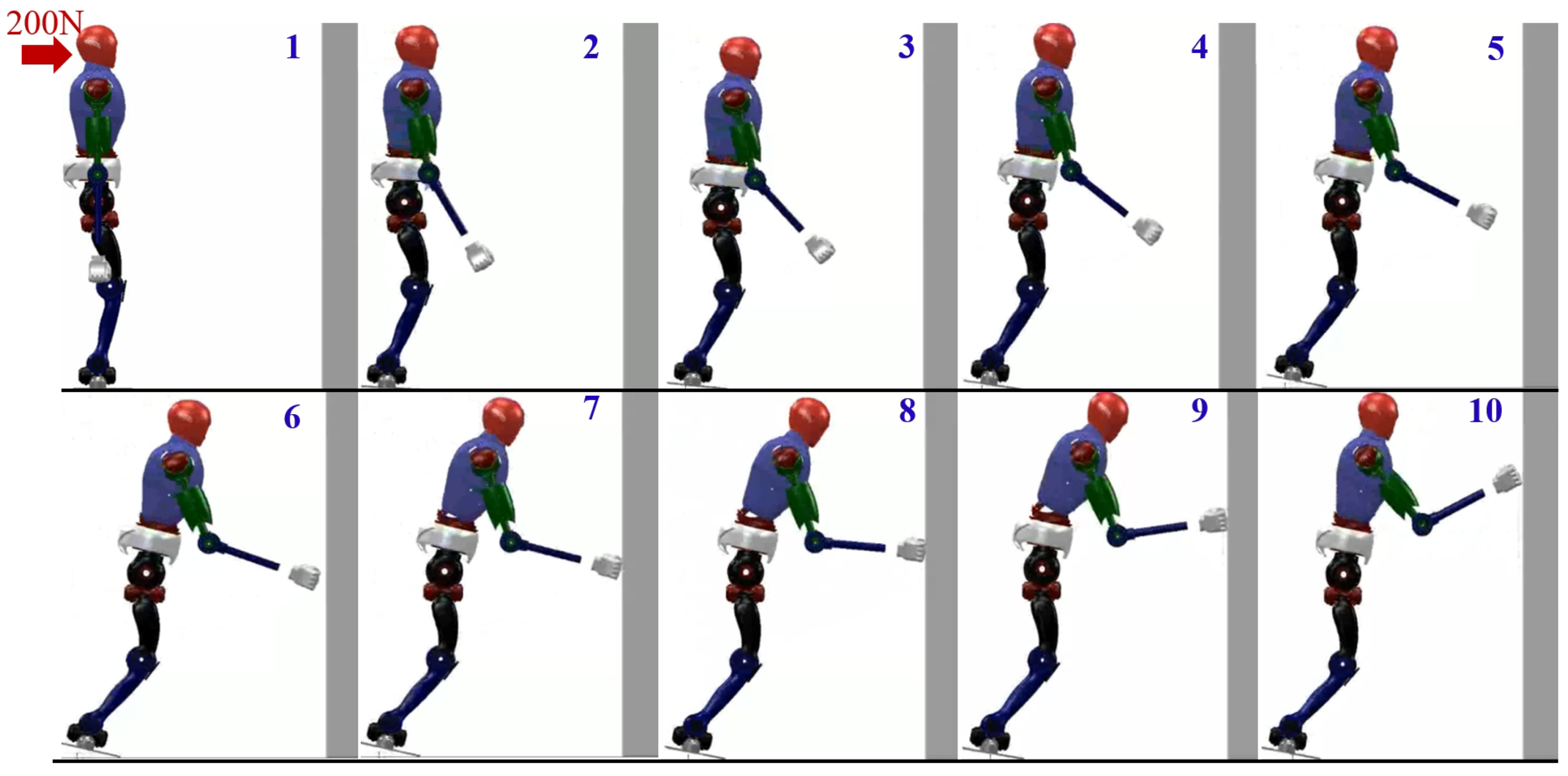 200N
1
2
3
4
5
6
7
8
9
10