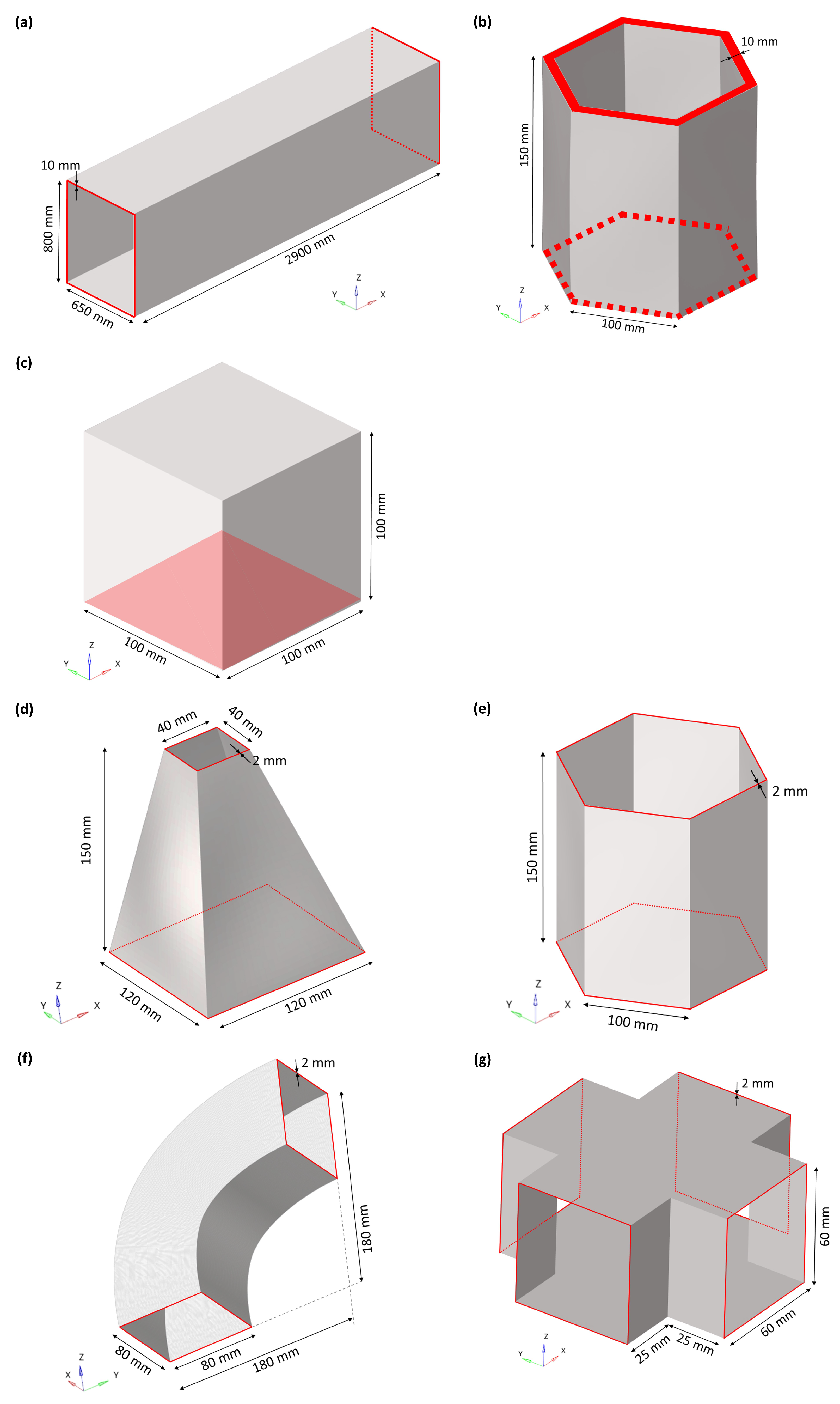 (a)

10 mm
800 mm
650 mm
2900 mm
Z
Y
X

(b)

10 mm
150 mm
100 mm
Z
Y
X

(c)

100 mm
100 mm
100 mm
Z
Y
X

(d)

40 mm
40 mm
2 mm
150 mm
120 mm
120 mm
Z
Y
X

(e)

2 mm
150 mm
100 mm
Z
Y
X

(f)

2 mm
180 mm
80 mm
80 mm
180 mm
Z
X
Y

(g)

2 mm
60 mm
60 mm
25 mm
25 mm
Z
Y
X