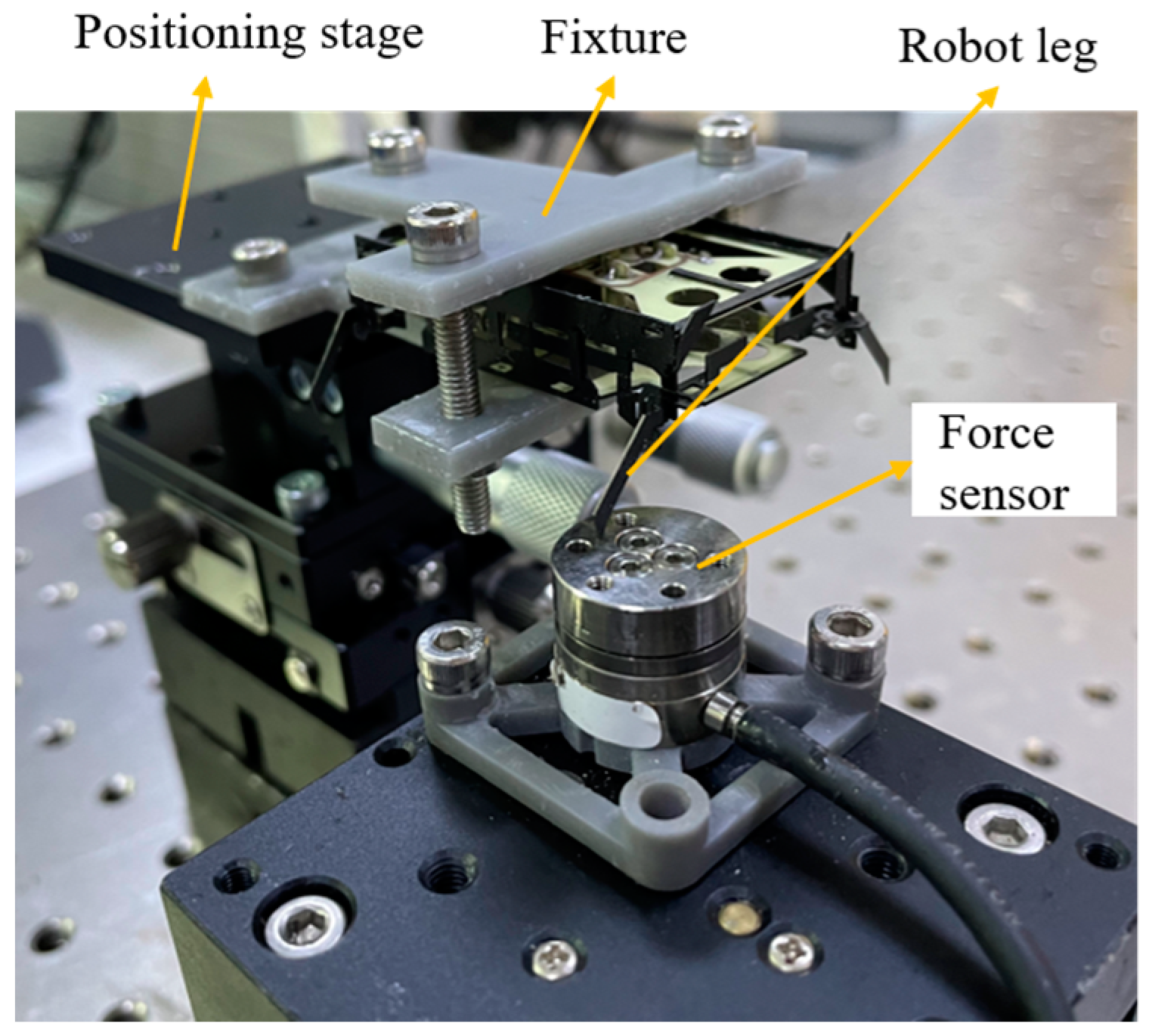 Positioning stage

Fixture

Robot leg

Force sensor