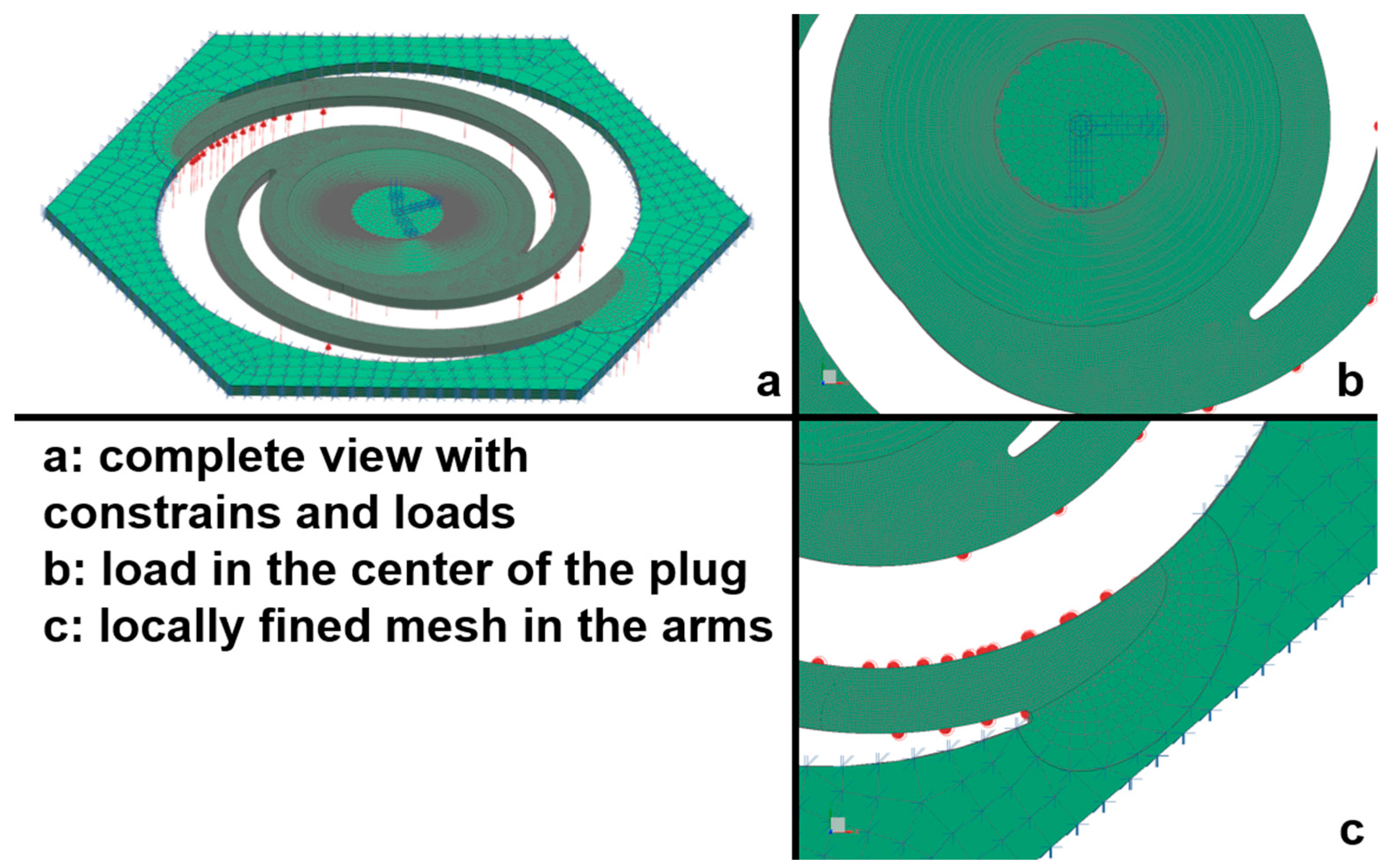 a

b

a: complete view with constrains and loads
b: load in the center of the plug
c: locally fined mesh in the arms

c