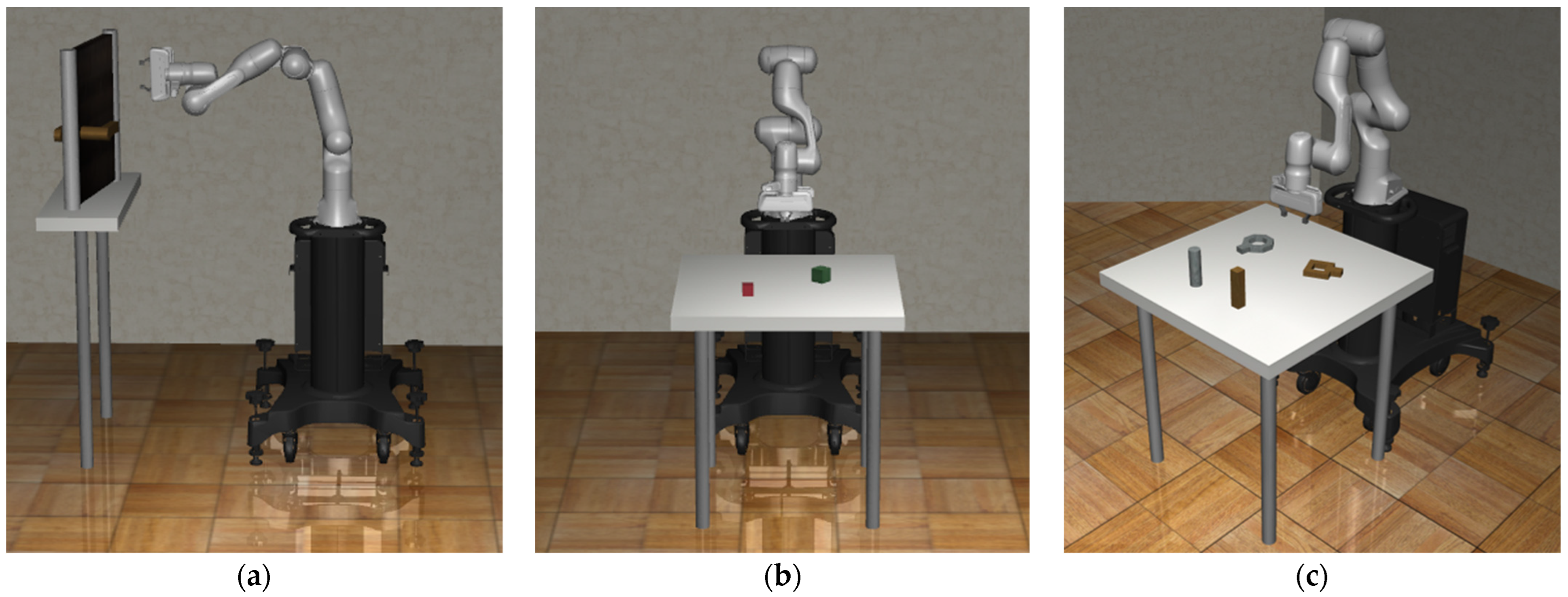 (a)

(b)

(c)