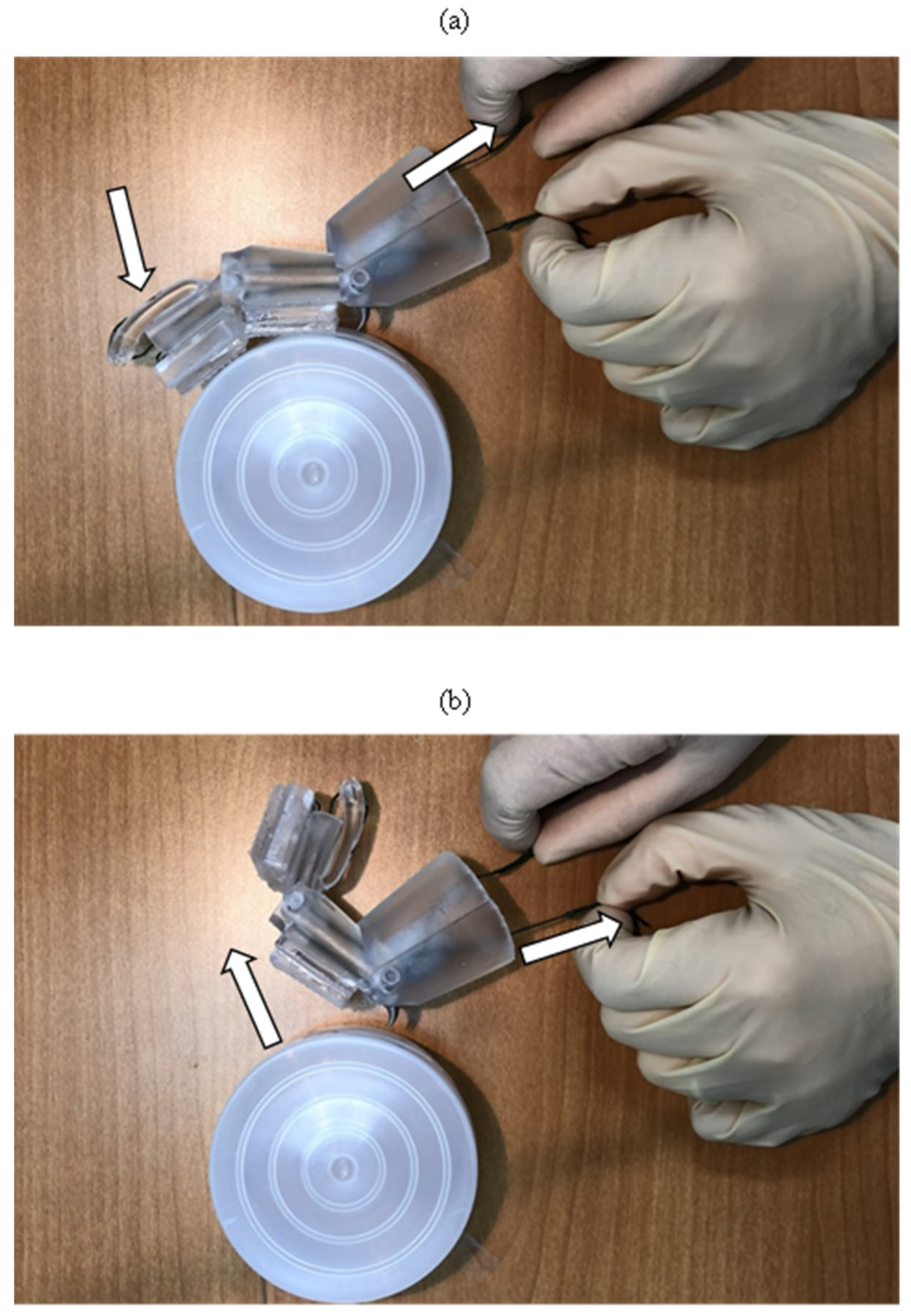 (a)

(b)