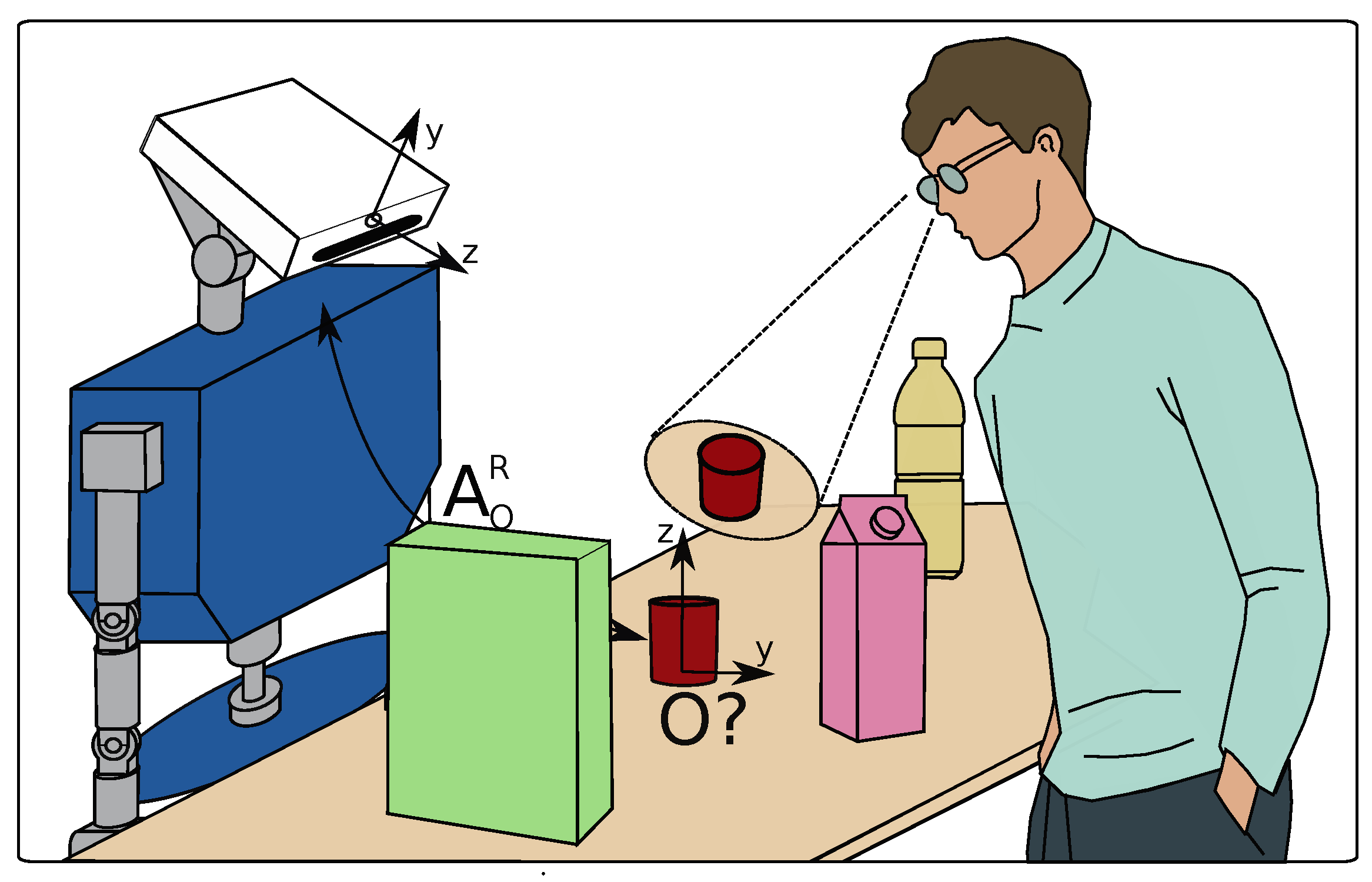 y
z
$A_O^R$
z
y
O?