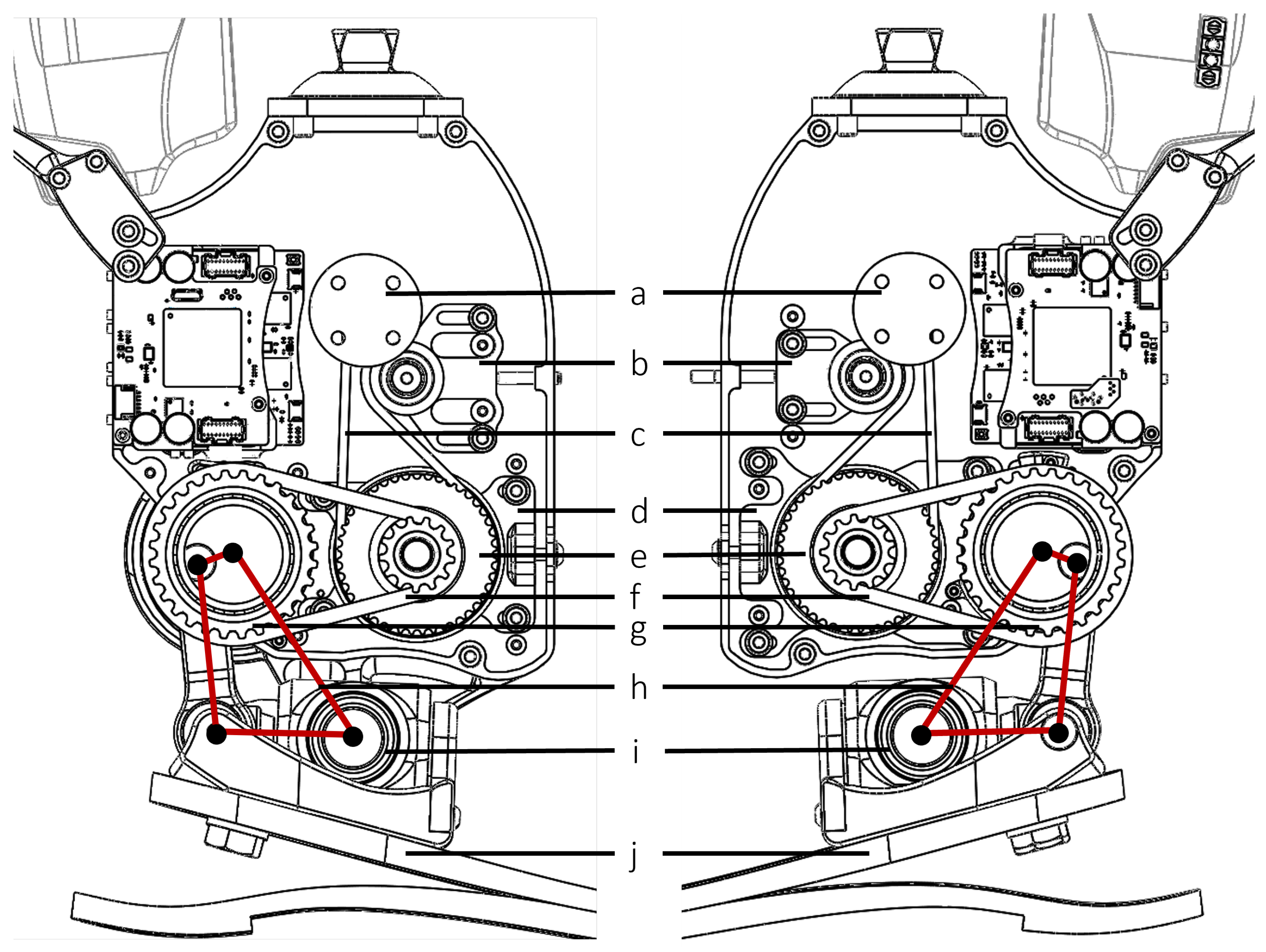 a
b
c
d
e
f
g
h
i
j