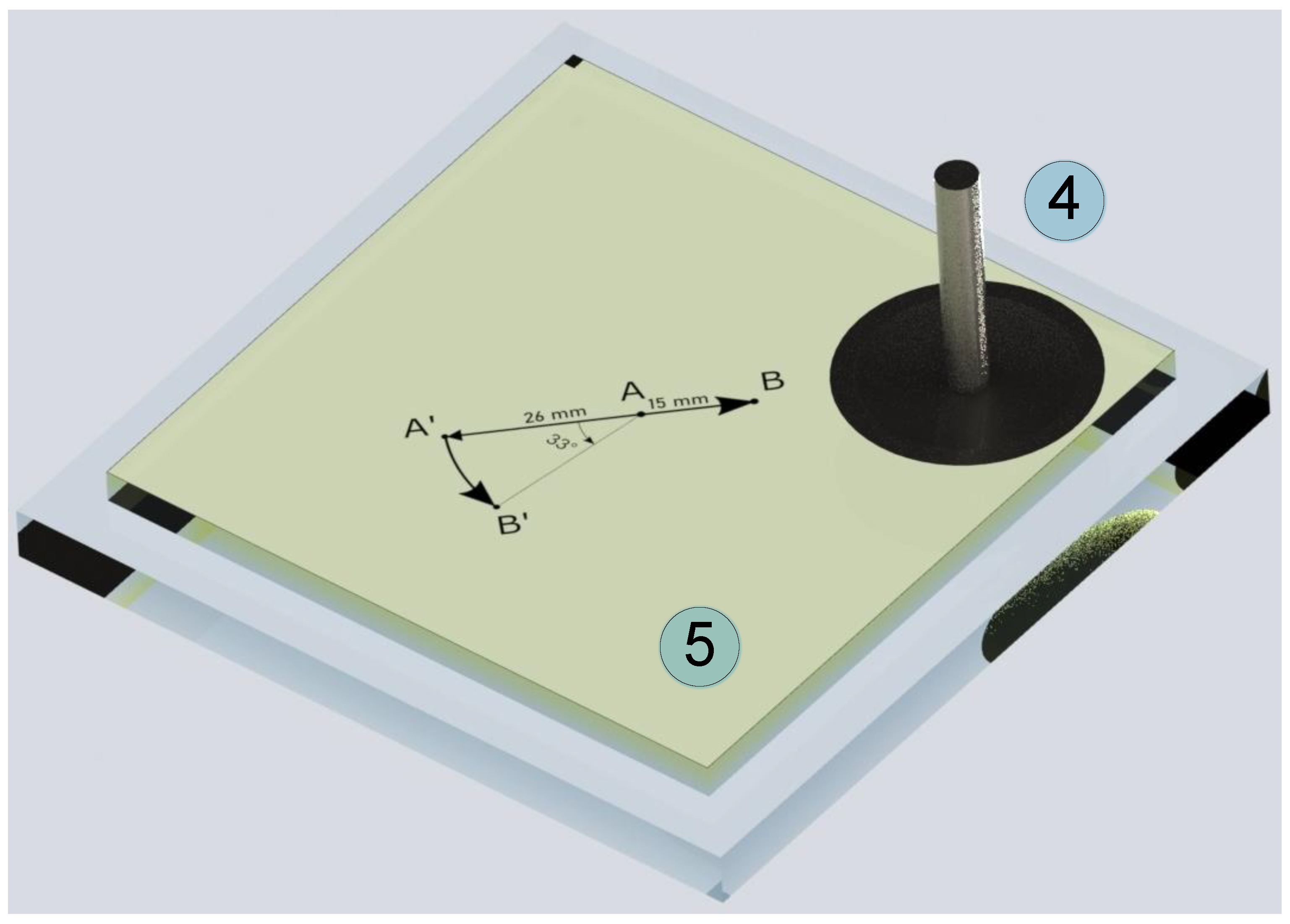 4

A'
26 mm
A
15 mm
B
33°
B'

5