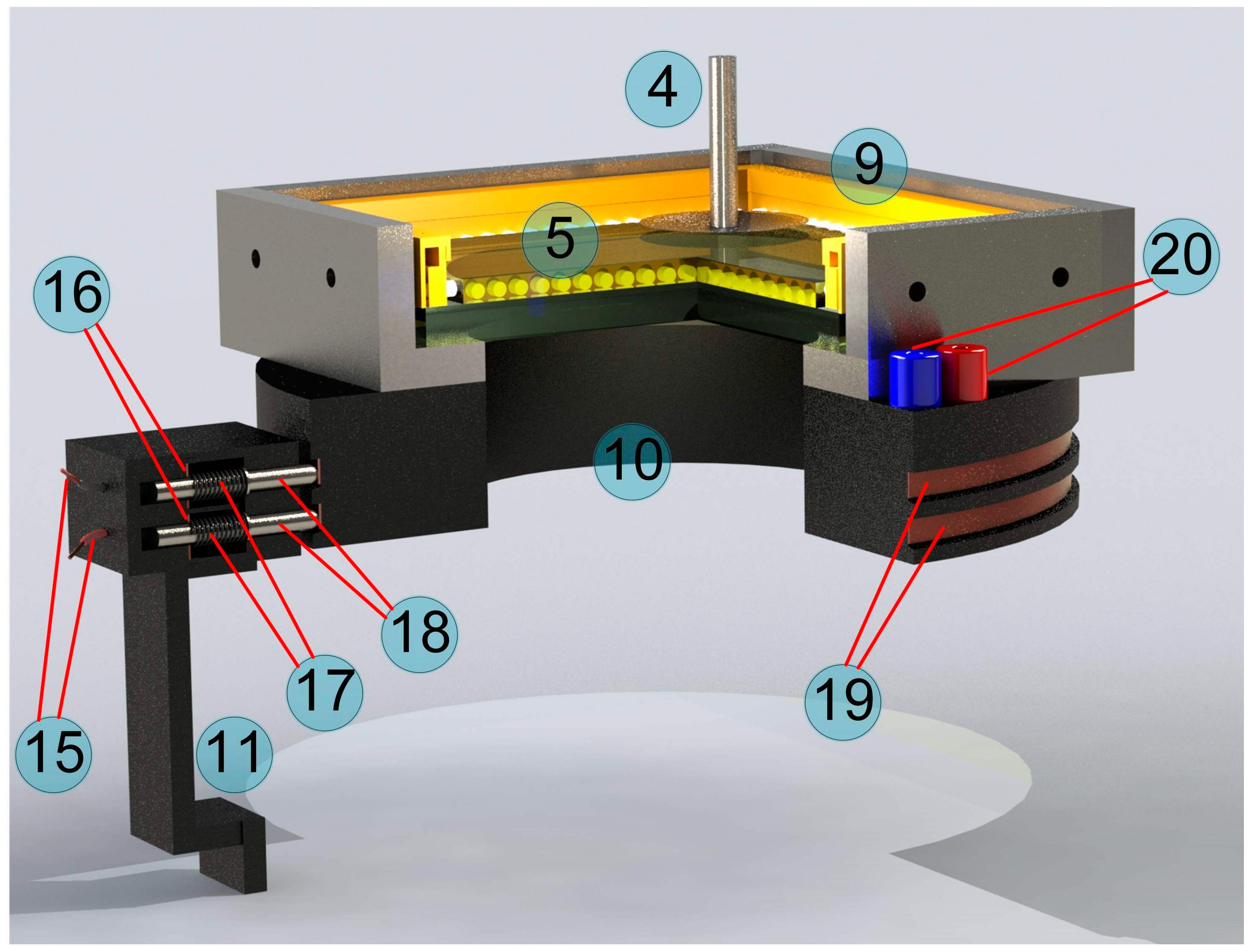 4
9
5
20
16
10
18
17
19
15
11