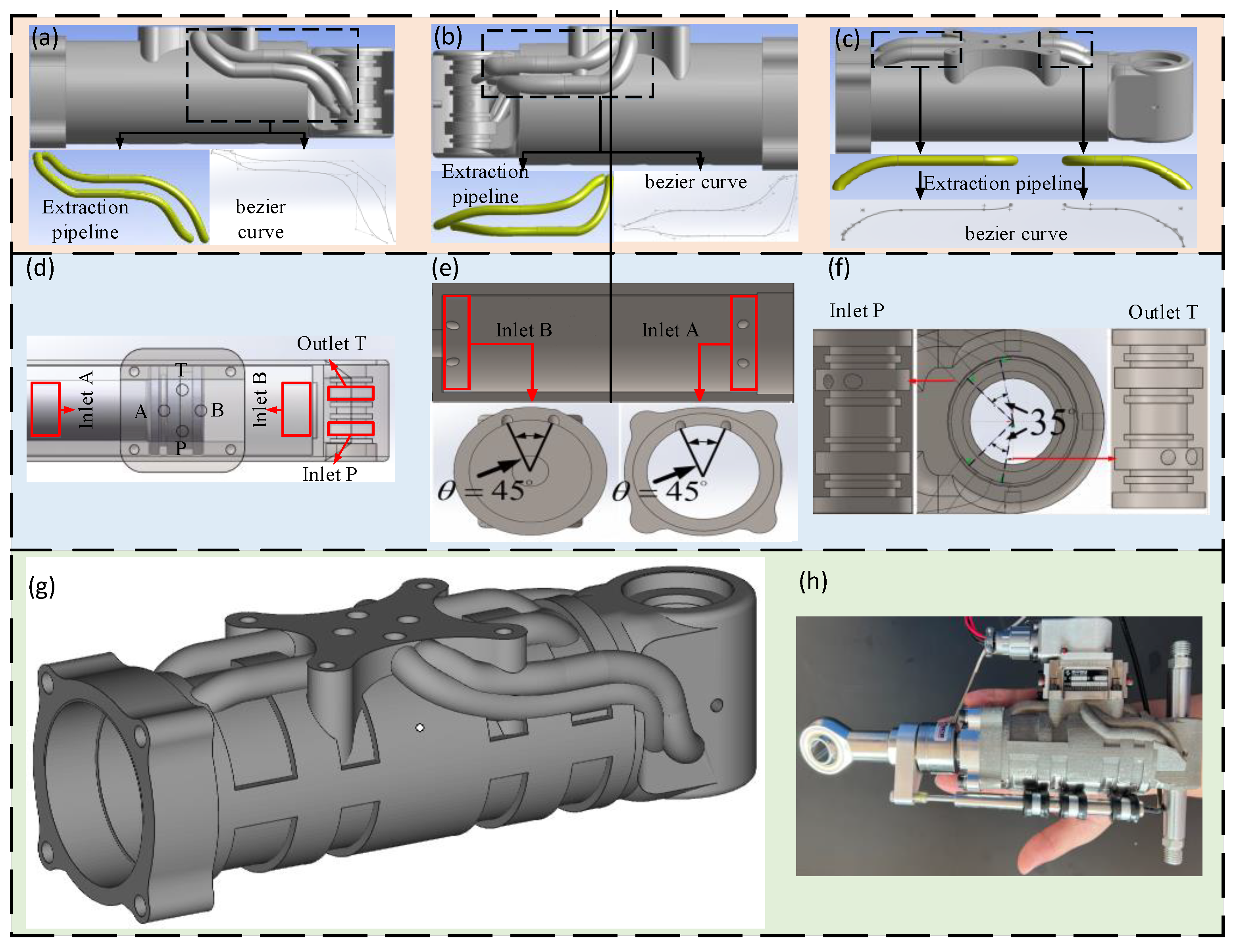 (a)

Extraction pipeline

bezier curve

(b)

Extraction pipeline

bezier curve

(c)

Extraction pipeline

bezier curve

(d)

Outlet T

Inlet A

T

A

B

P

Inlet B

Inlet P

(e)

Inlet B

Inlet A

$\theta = 45^{\circ}$

$\theta = 45^{\circ}$

(f)

Inlet P

Outlet T

$35^{\circ}$

(g)

(h)