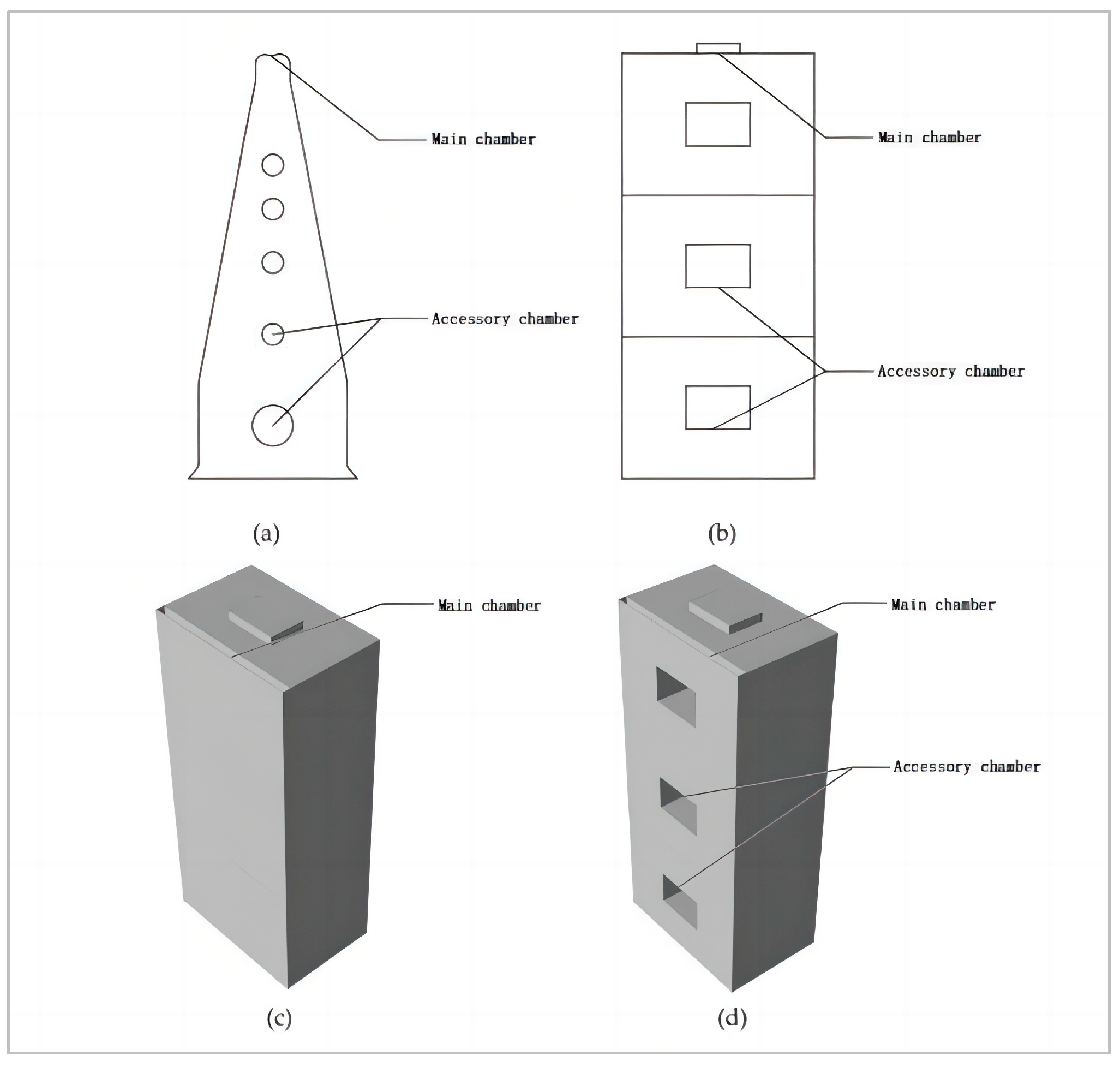 Main chamber

Accessory chamber

(a)

Main chamber

Accessory chamber

(b)

Main chamber

(c)

Main chamber

Accessory chamber

(d)