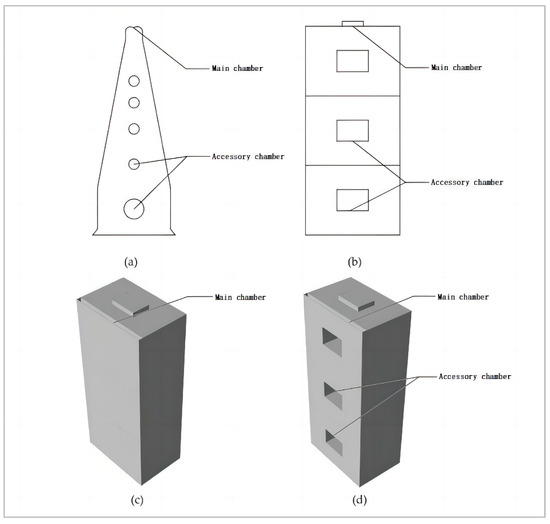 Main chamber

Accessory chamber

(a)

Main chamber

Accessory chamber

(b)

Main chamber

(c)

Main chamber

Accessory chamber

(d)