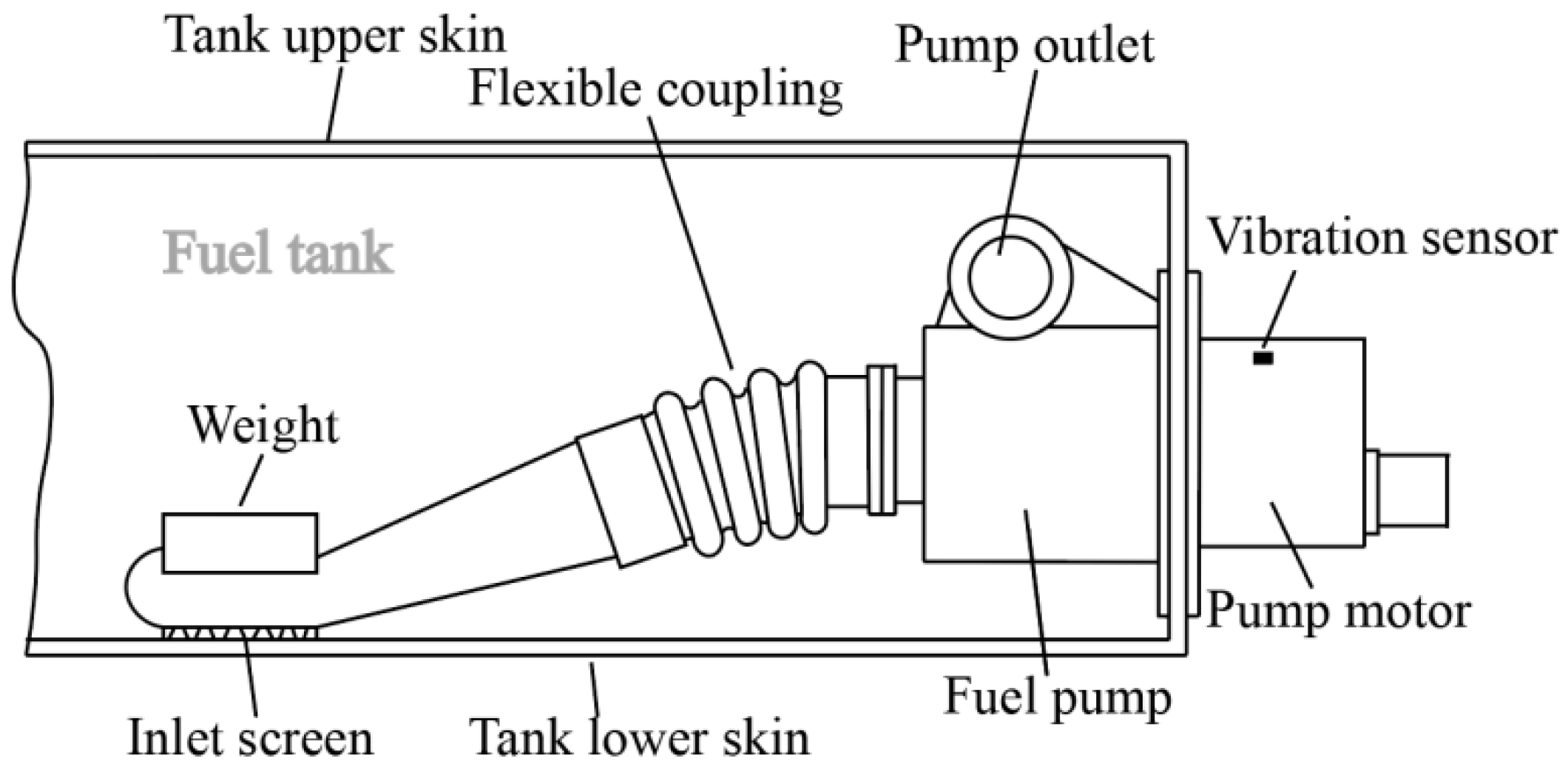 Tank upper skin
Pump outlet
Flexible coupling
Fuel tank
Vibration sensor
Weight
Pump motor
Fuel pump
Inlet screen
Tank lower skin