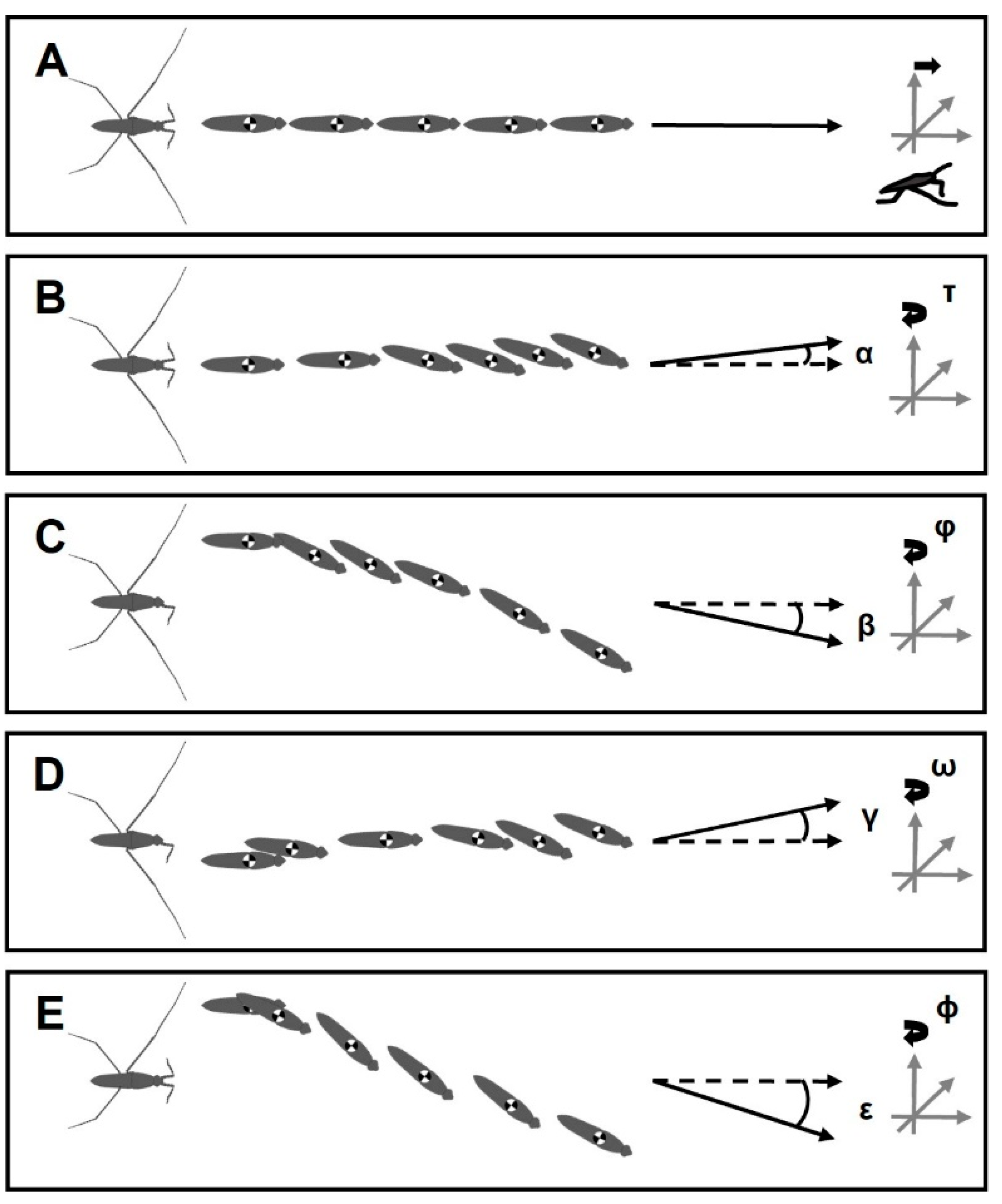 A

B
τ
α

C
φ
β

D
ω
γ

E
ϕ
ε