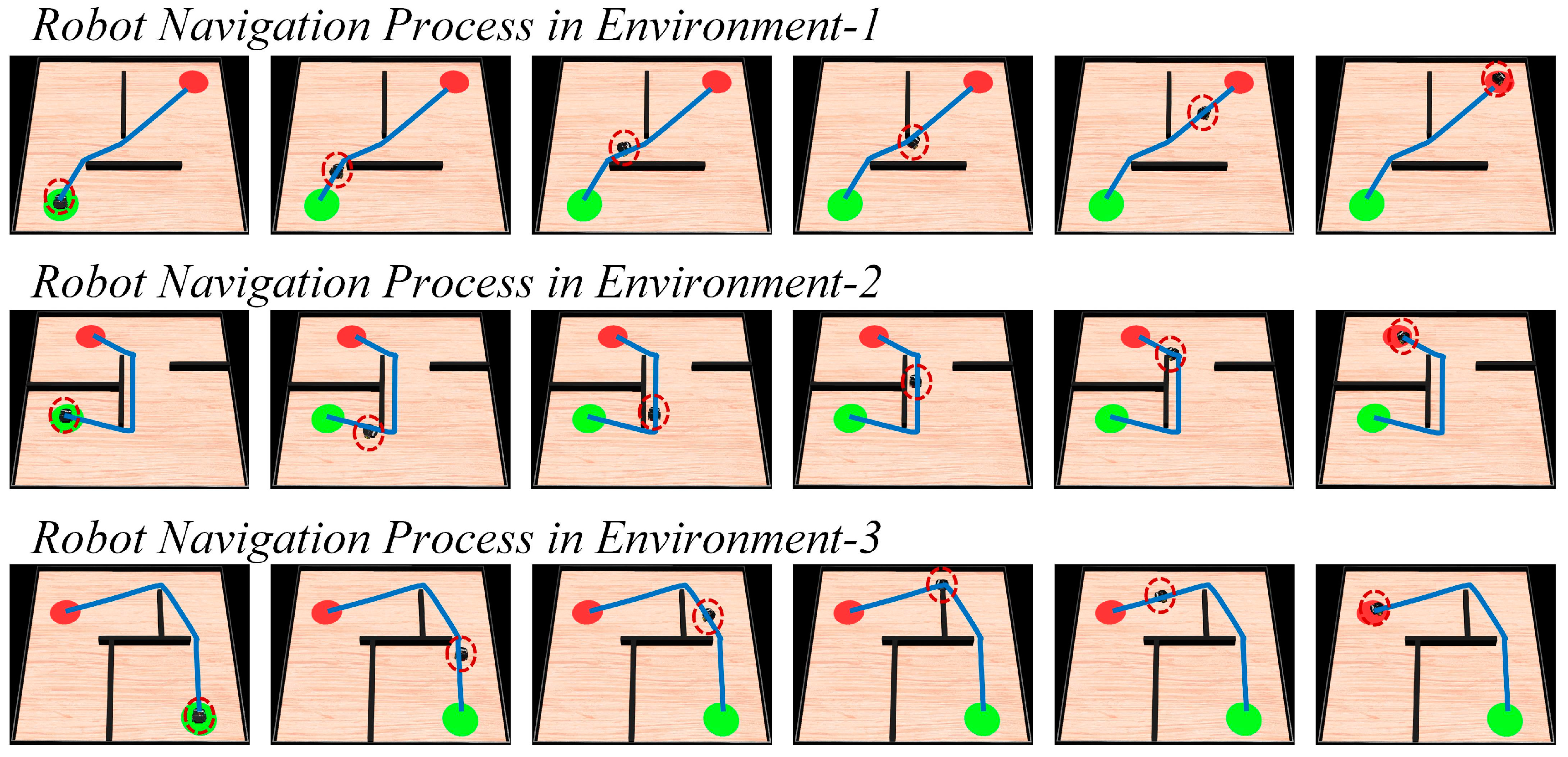 Robot Navigation Process in Environment-1

Robot Navigation Process in Environment-2

Robot Navigation Process in Environment-3