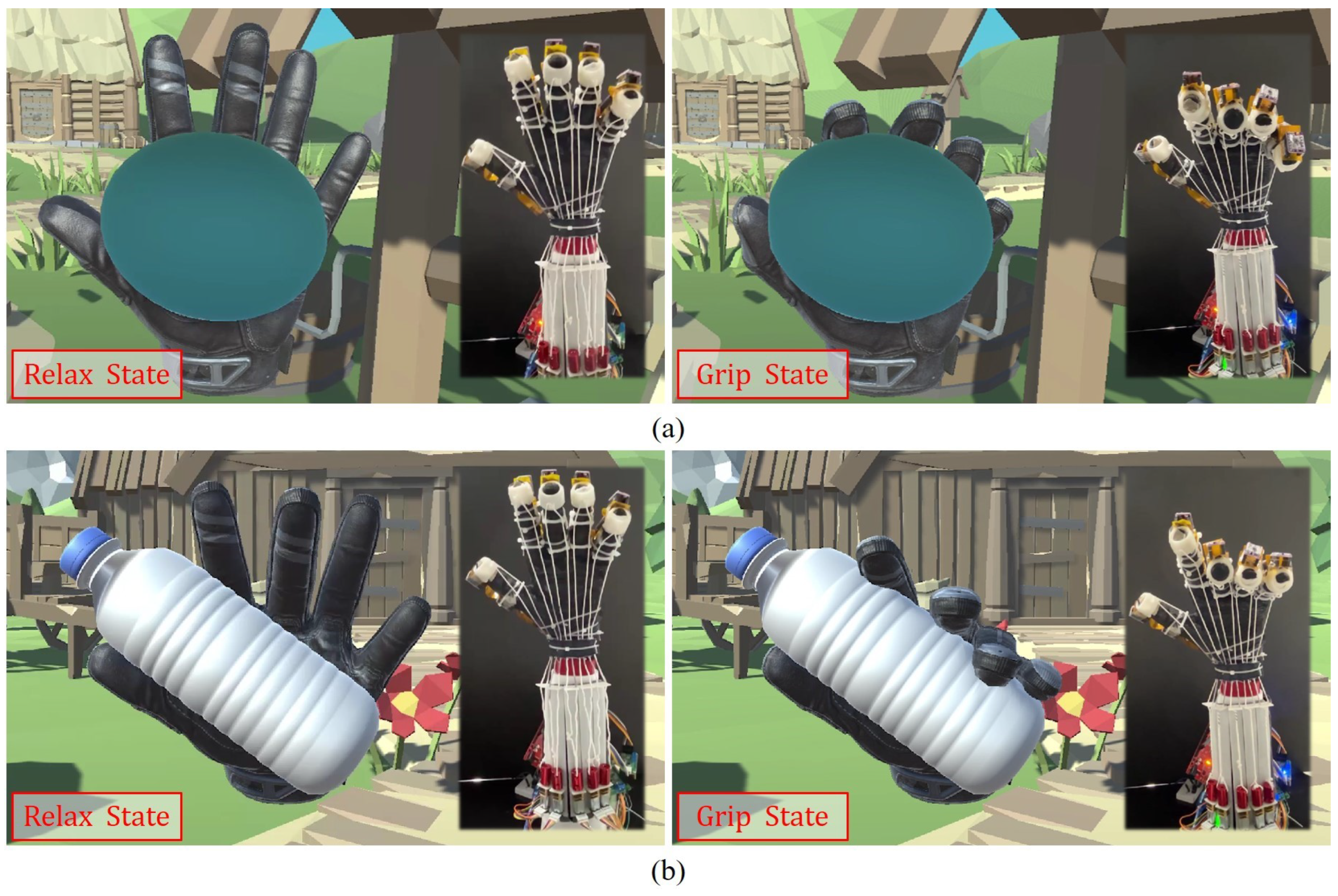 Relax State

Grip State

(a)

Relax State

Grip State

(b)