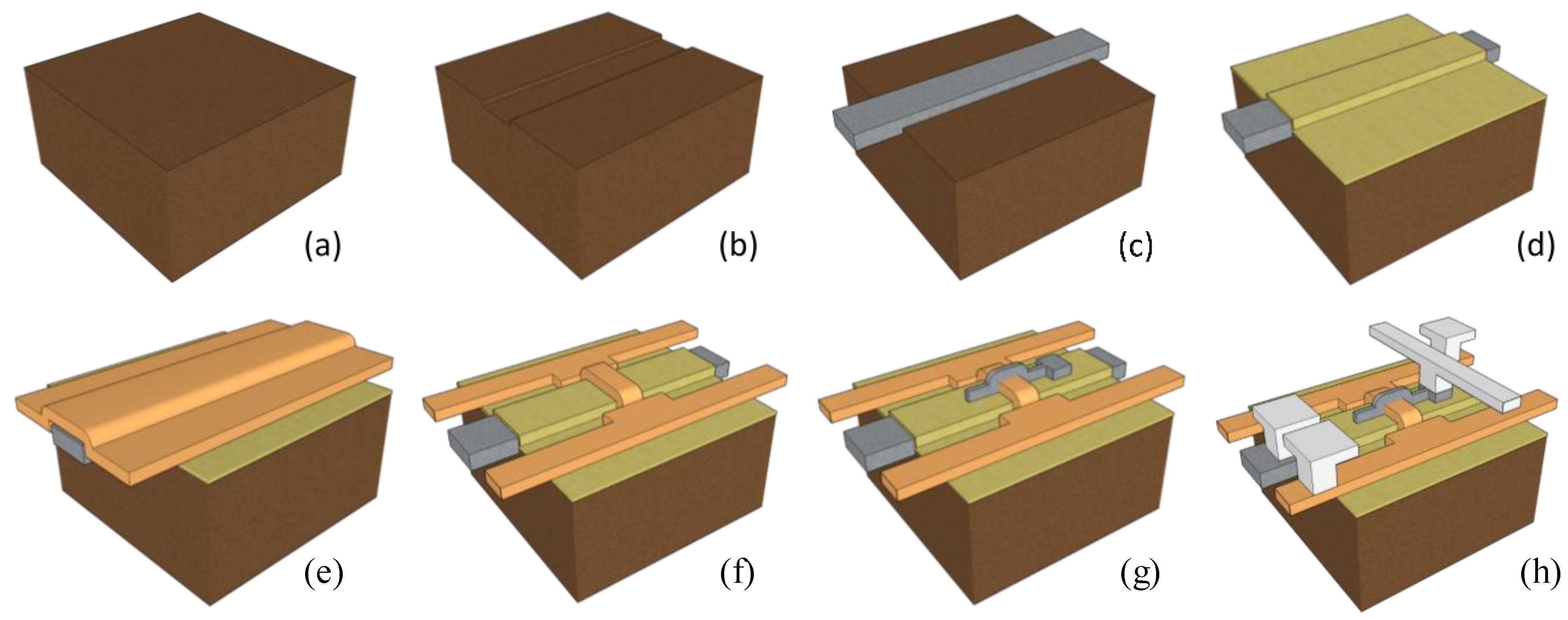 (a)
(b)
(c)
(d)
(e)
(f)
(g)
(h)