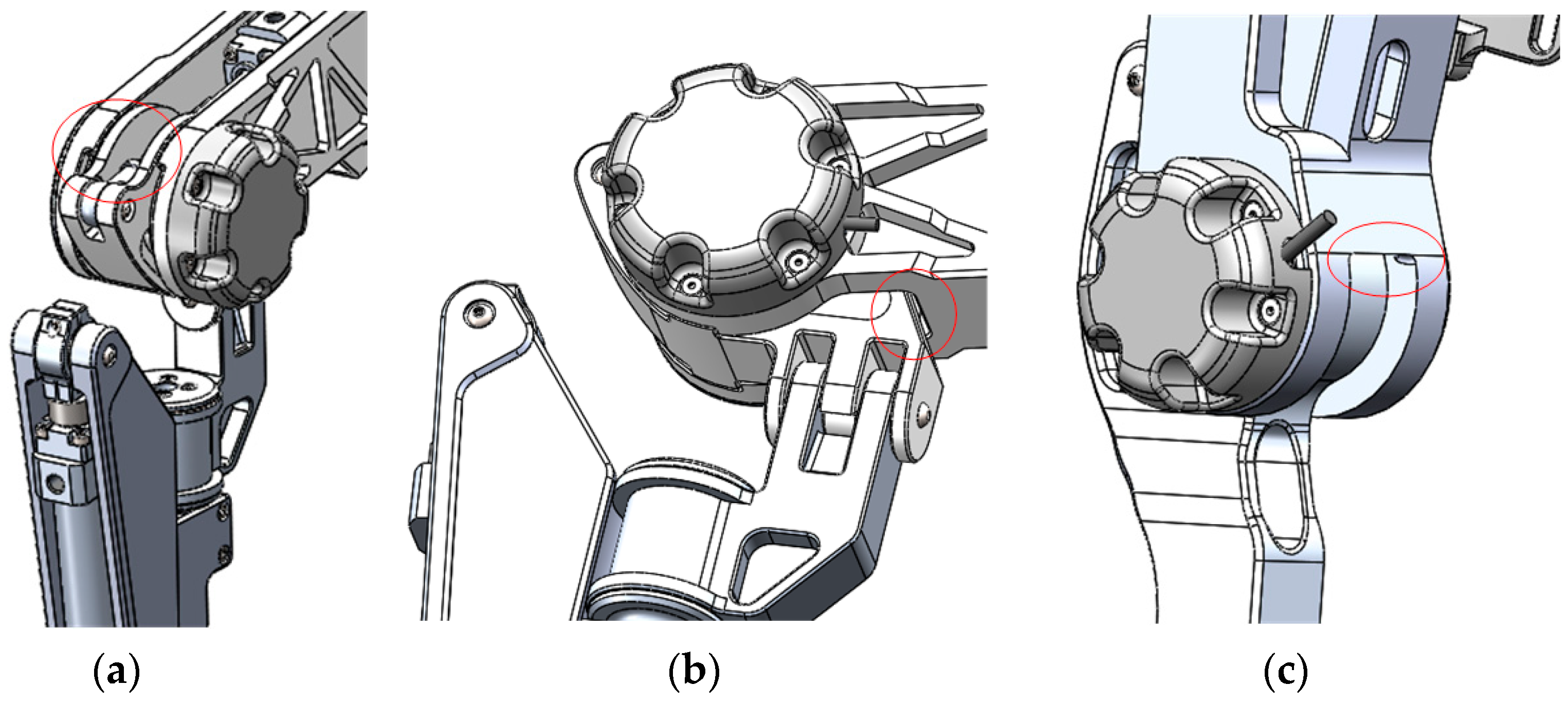 (a)

(b)

(c)