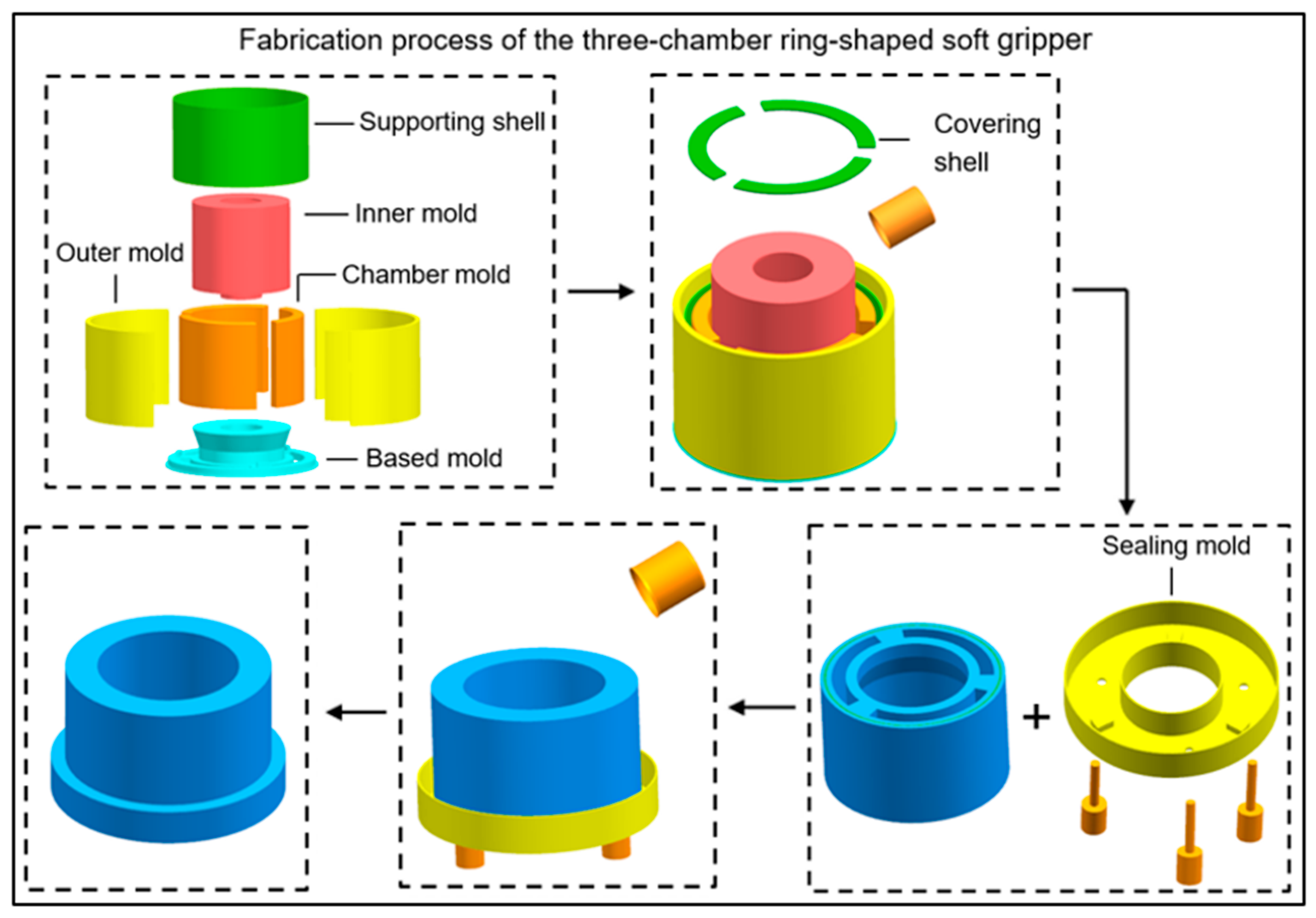 Fabrication process of the three-chamber ring-shaped soft gripper

Supporting shell

Inner mold

Outer mold

Chamber mold

Based mold

Covering shell

Sealing mold

+