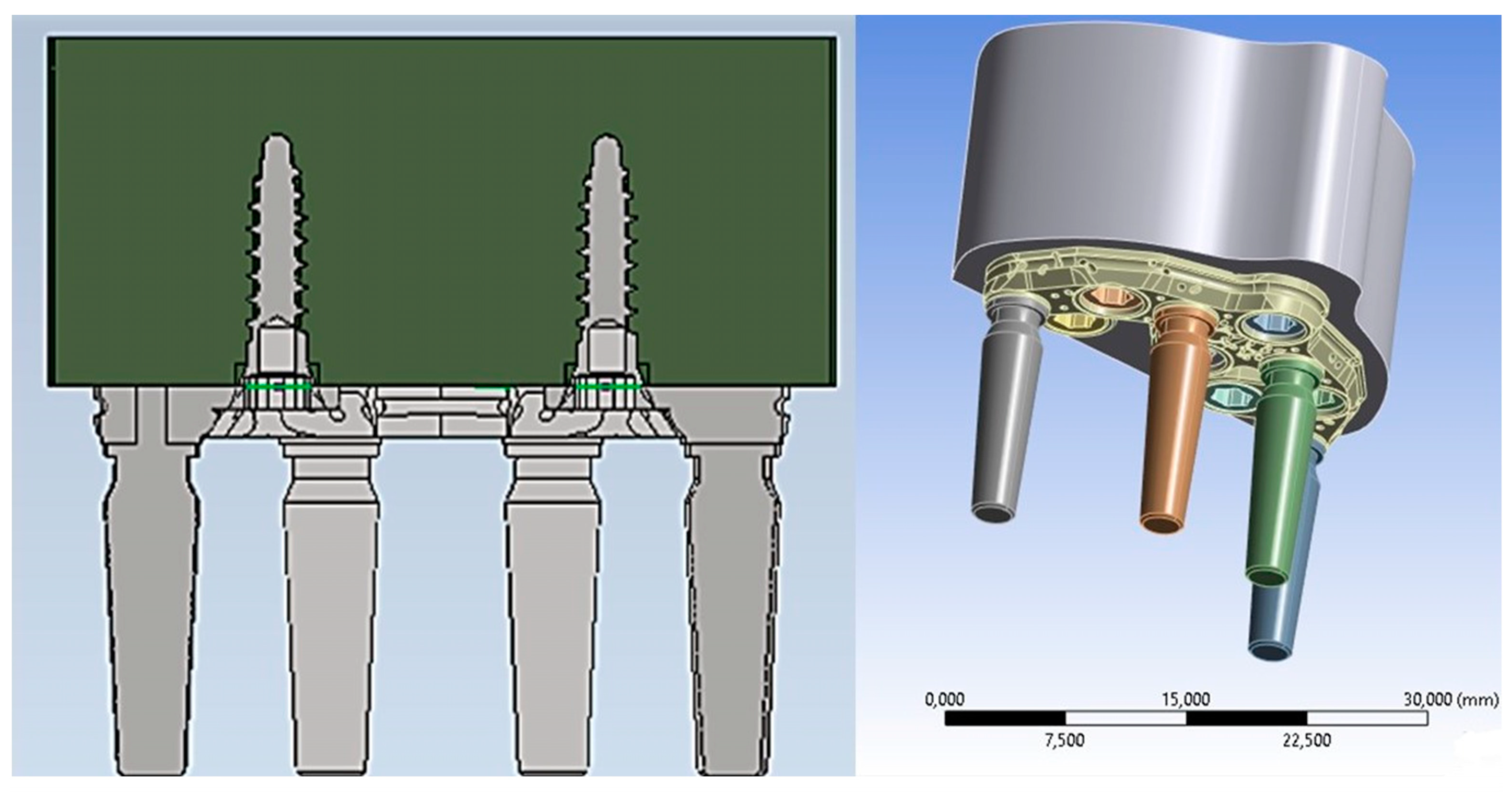 0,000 15,000 30,000 (mm)
7,500 22,500