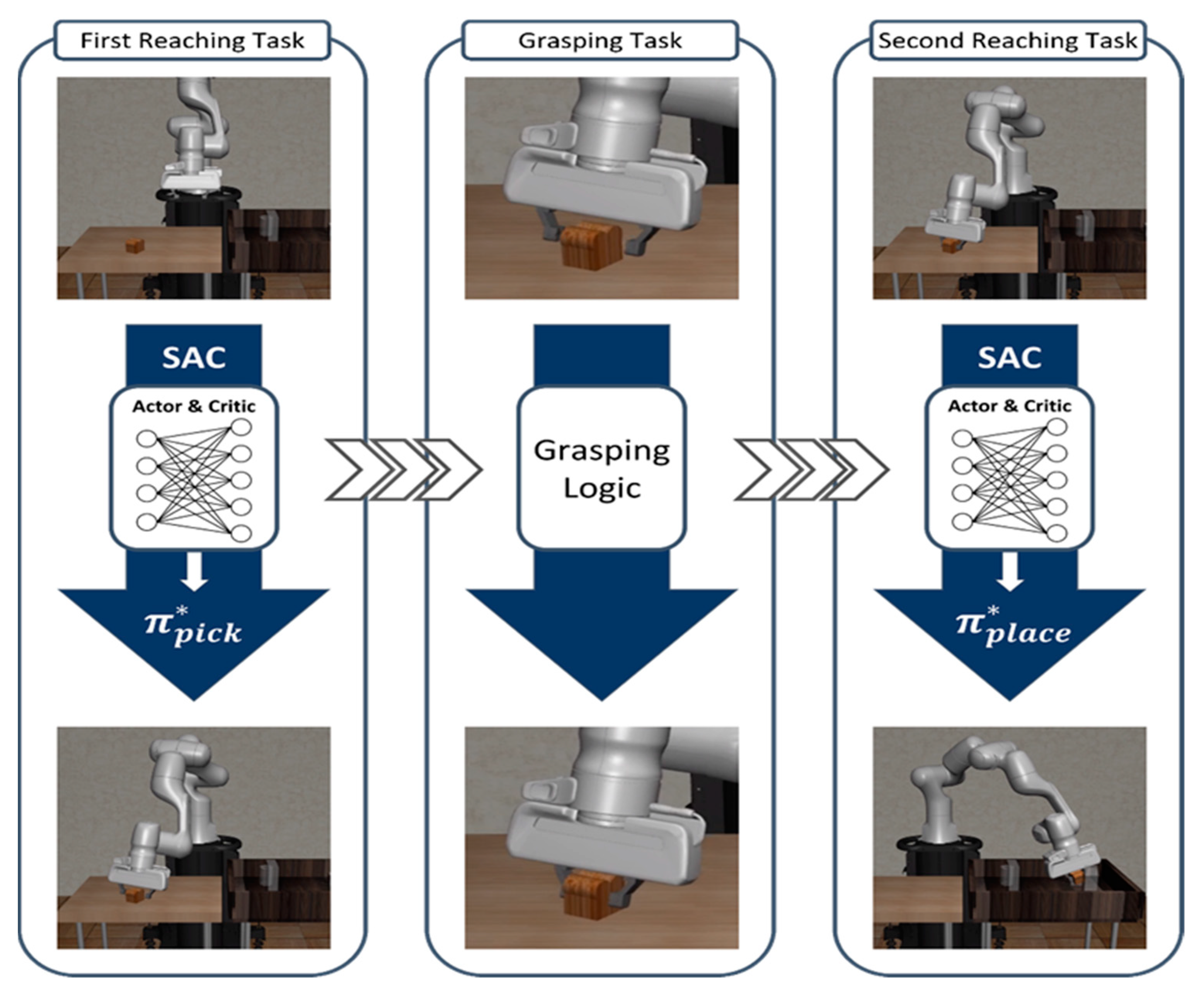 First Reaching Task

SAC

Actor & Critic

$\pi^*_{pick}$

Grasping Task

Grasping Logic

Second Reaching Task

SAC

Actor & Critic

$\pi^*_{place}$