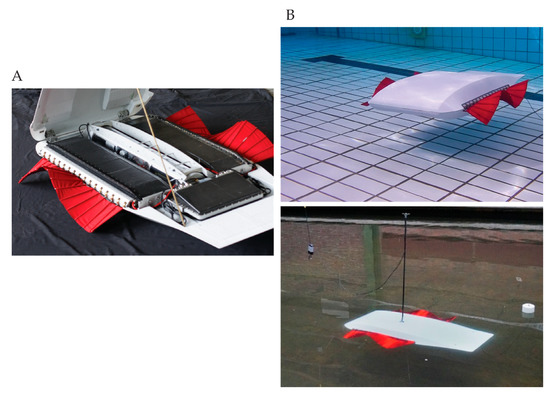 A

B