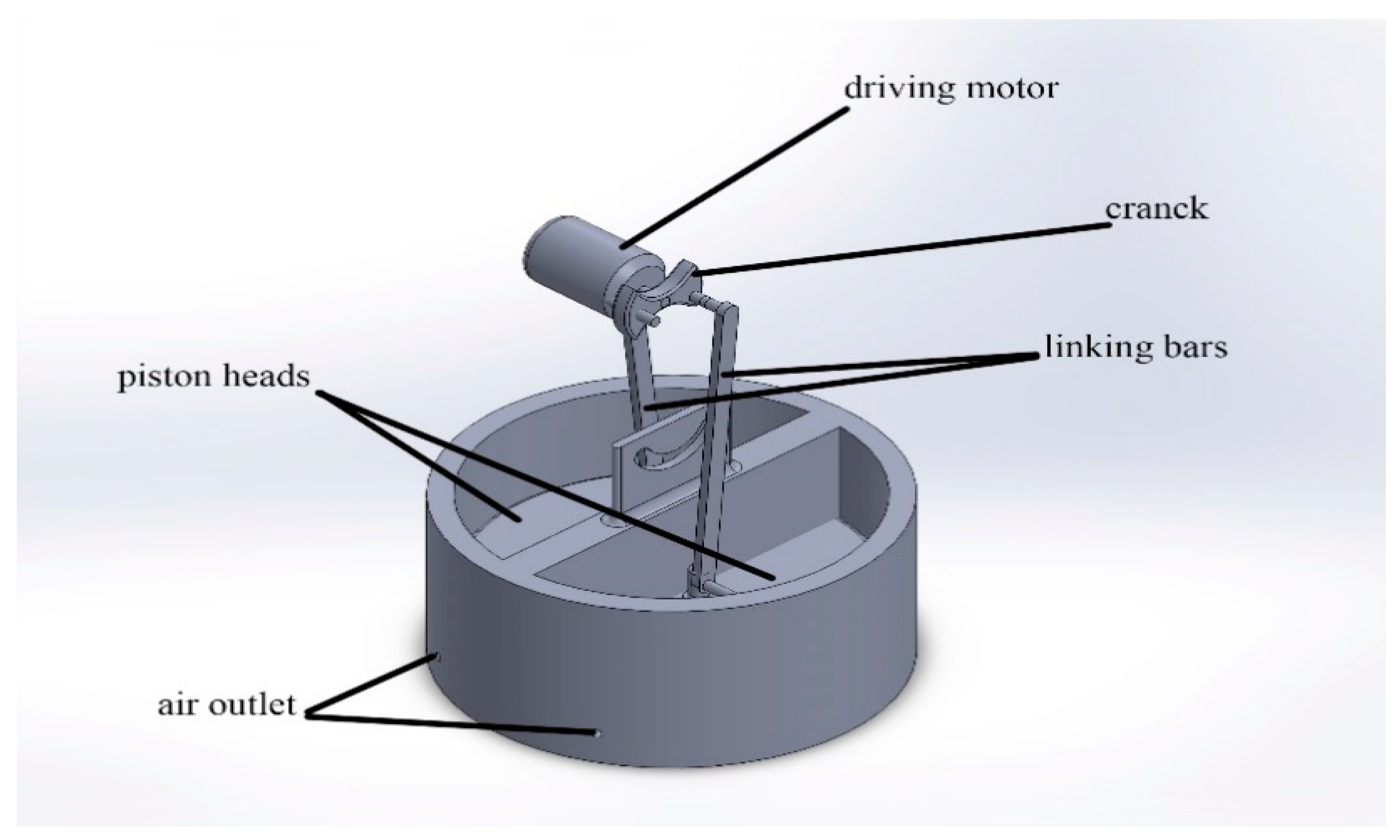 driving motor

cranck

linking bars

piston heads

air outlet