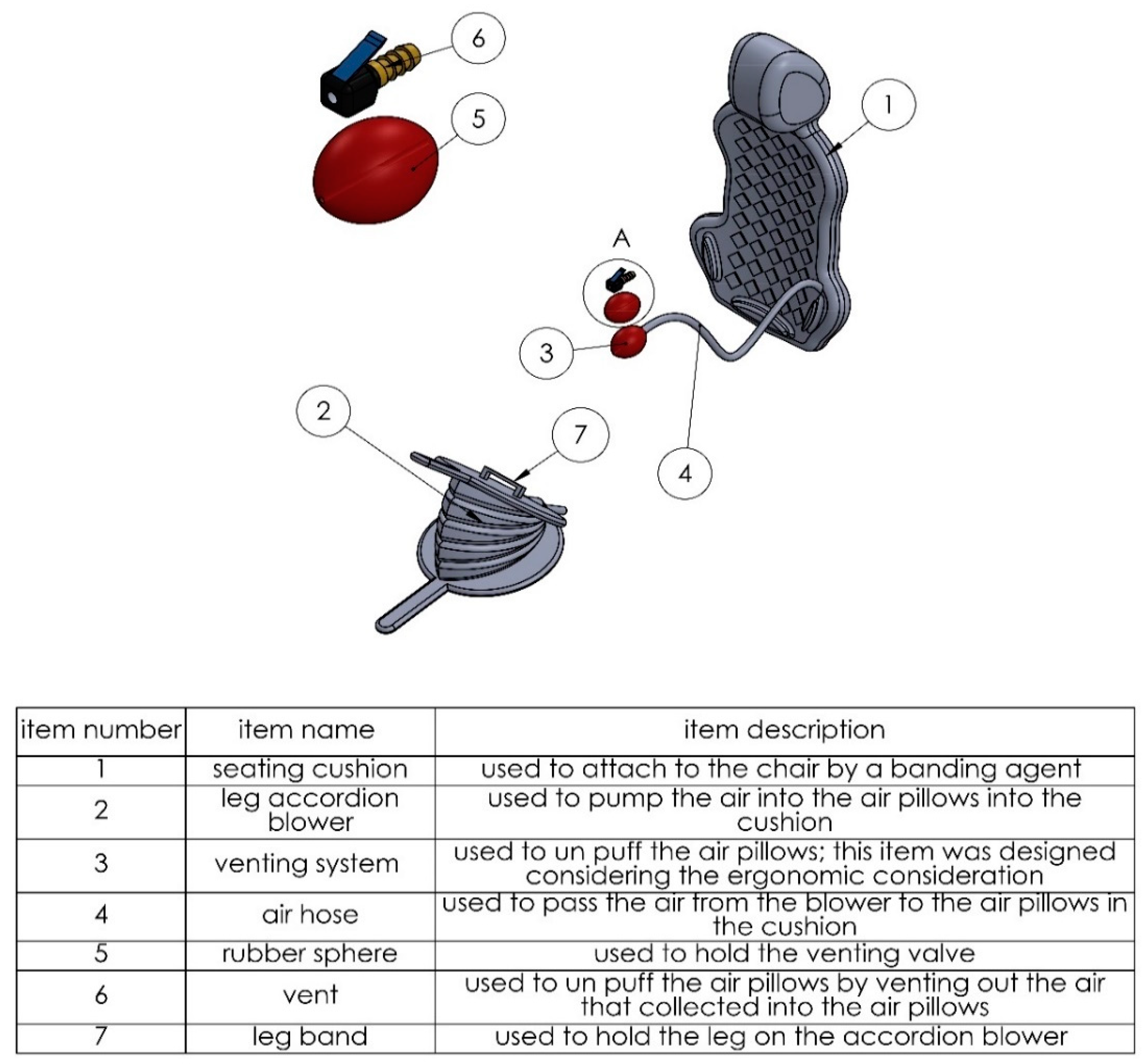 6

5

1

A

3

2

7

4

| item number | item name | item description |
|---|---|---|
| 1 | seating cushion | used to attach to the chair by a banding agent |
| 2 | leg accordion blower | used to pump the air into the air pillows into the cushion |
| 3 | venting system | used to un puff the air pillows; this item was designed considering the ergonomic consideration |
| 4 | air hose | used to pass the air from the blower to the air pillows in the cushion |
| 5 | rubber sphere | used to hold the venting valve |
| 6 | vent | used to un puff the air pillows by venting out the air that collected into the air pillows |
| 7 | leg band | used to hold the leg on the accordion blower |