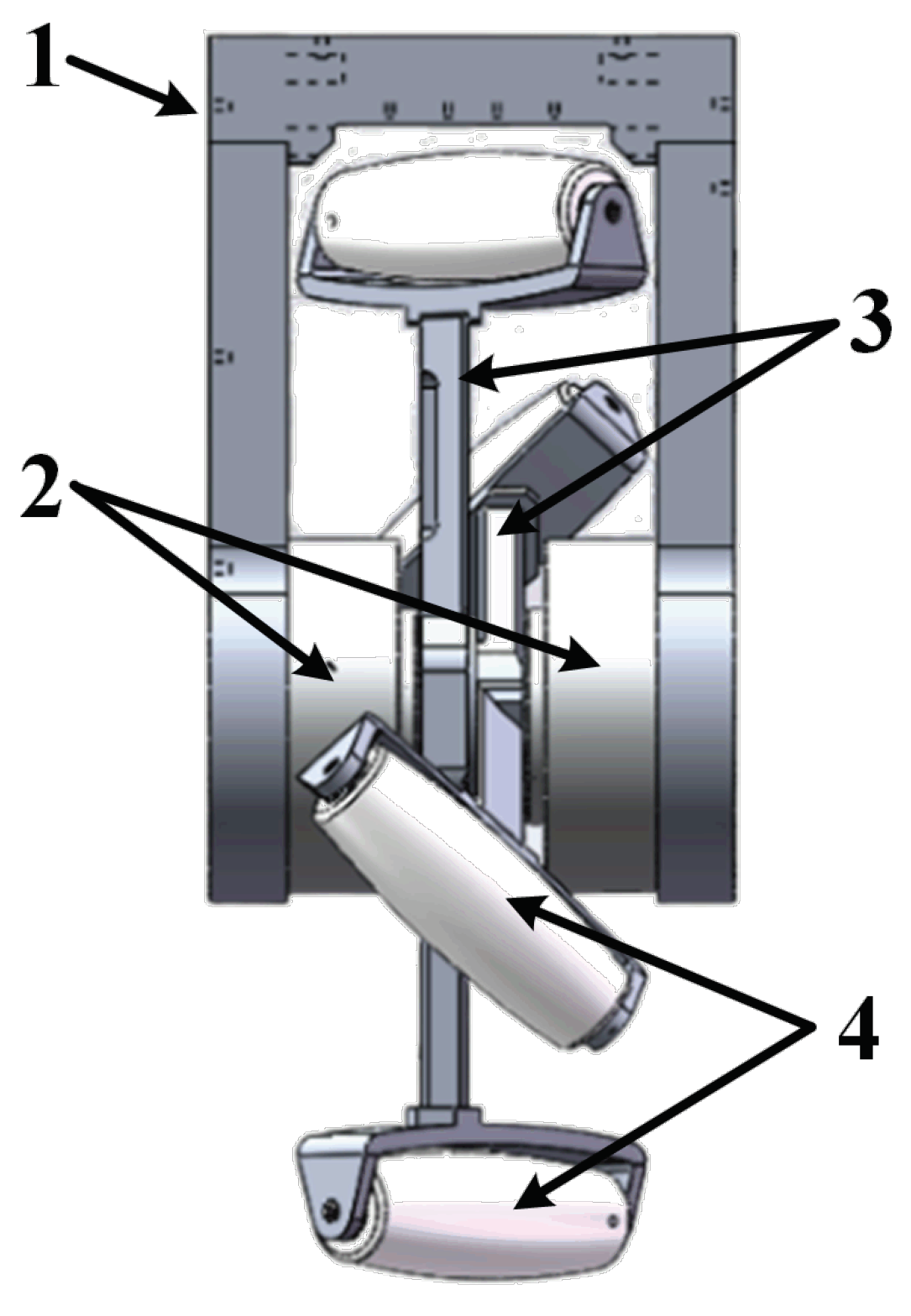 1
3
2
4