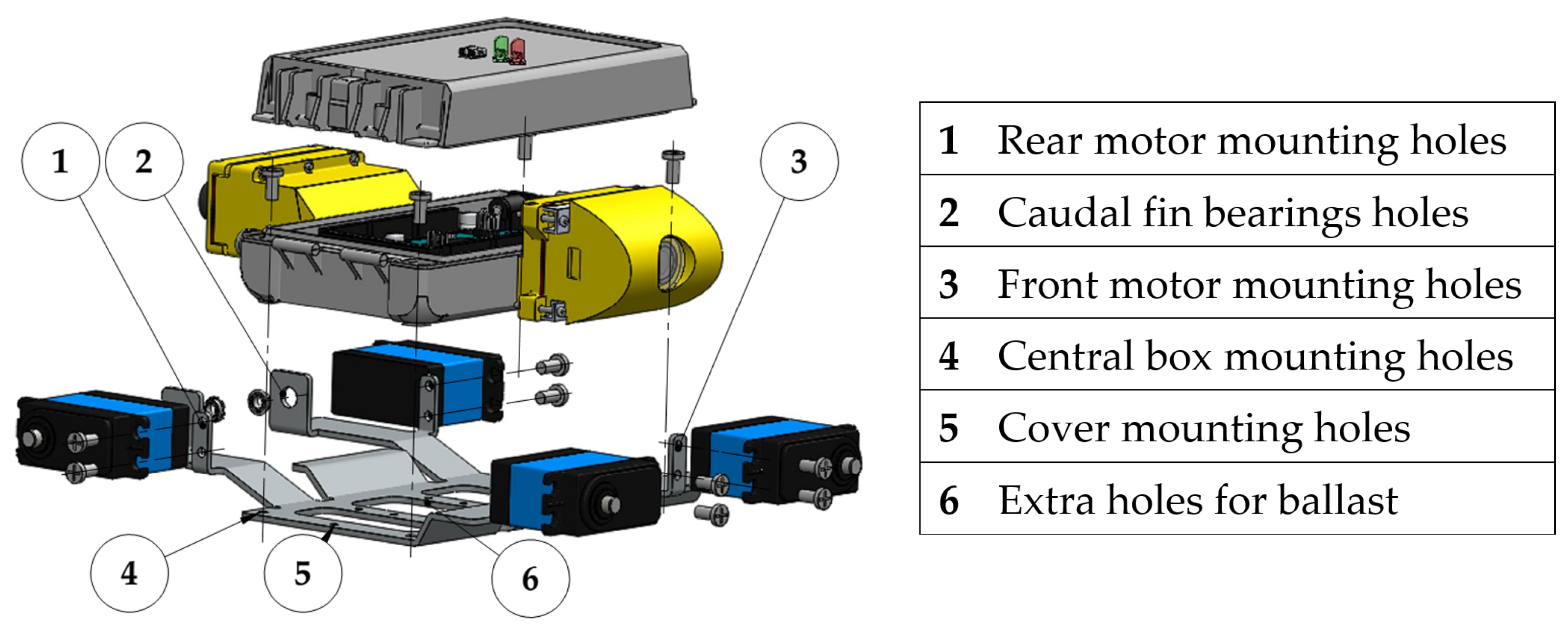 1
2
3
4
5
6

| 1 | Rear motor mounting holes |
|---|---|
| 2 | Caudal fin bearings holes |
| 3 | Front motor mounting holes |
| 4 | Central box mounting holes |
| 5 | Cover mounting holes |
| 6 | Extra holes for ballast |