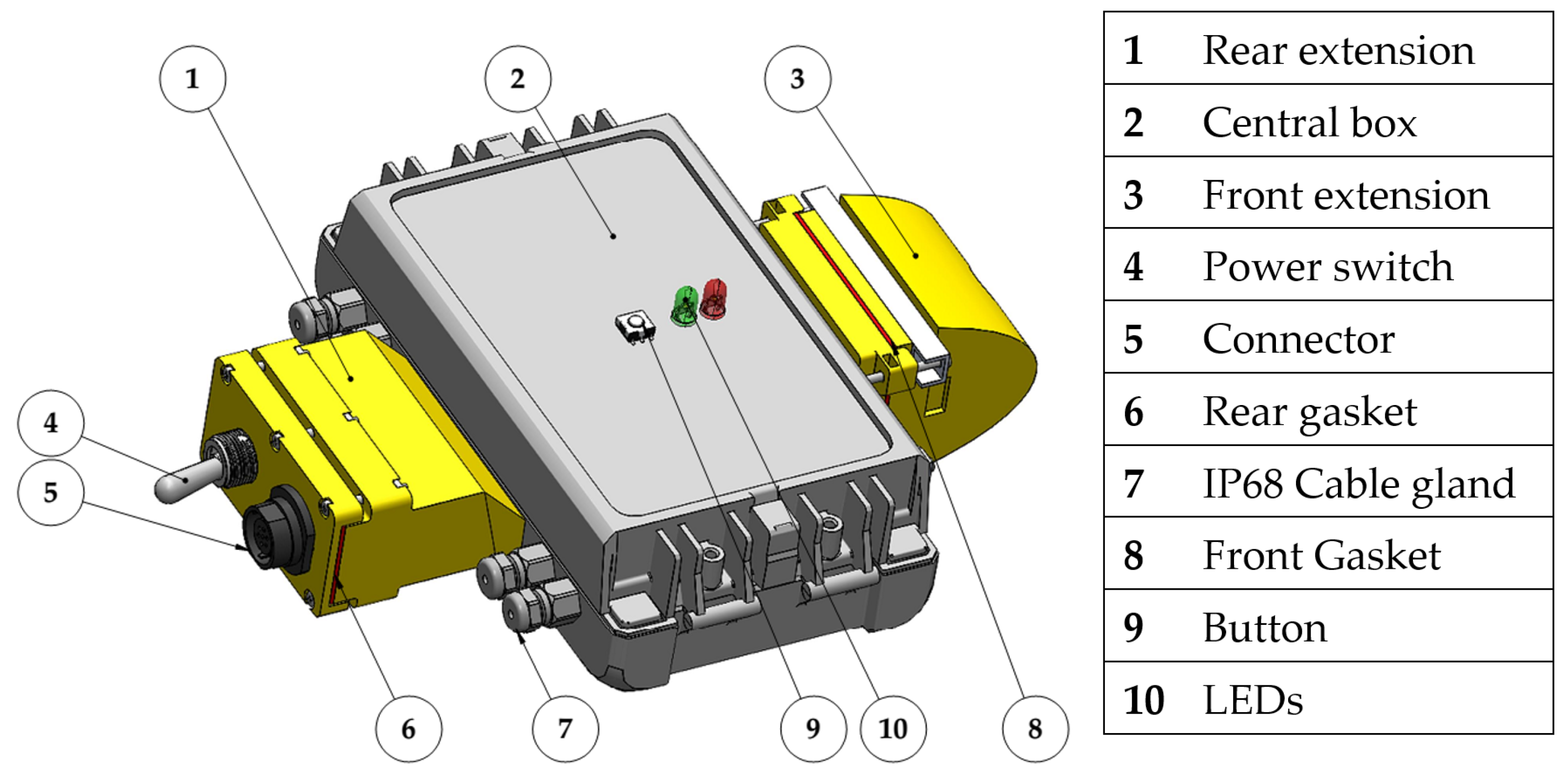 1
2
3
4
5
6
7
9
10
8

| 1 | Rear extension |
|---|---|
| 2 | Central box |
| 3 | Front extension |
| 4 | Power switch |
| 5 | Connector |
| 6 | Rear gasket |
| 7 | IP68 Cable gland |
| 8 | Front Gasket |
| 9 | Button |
| 10 | LEDs |