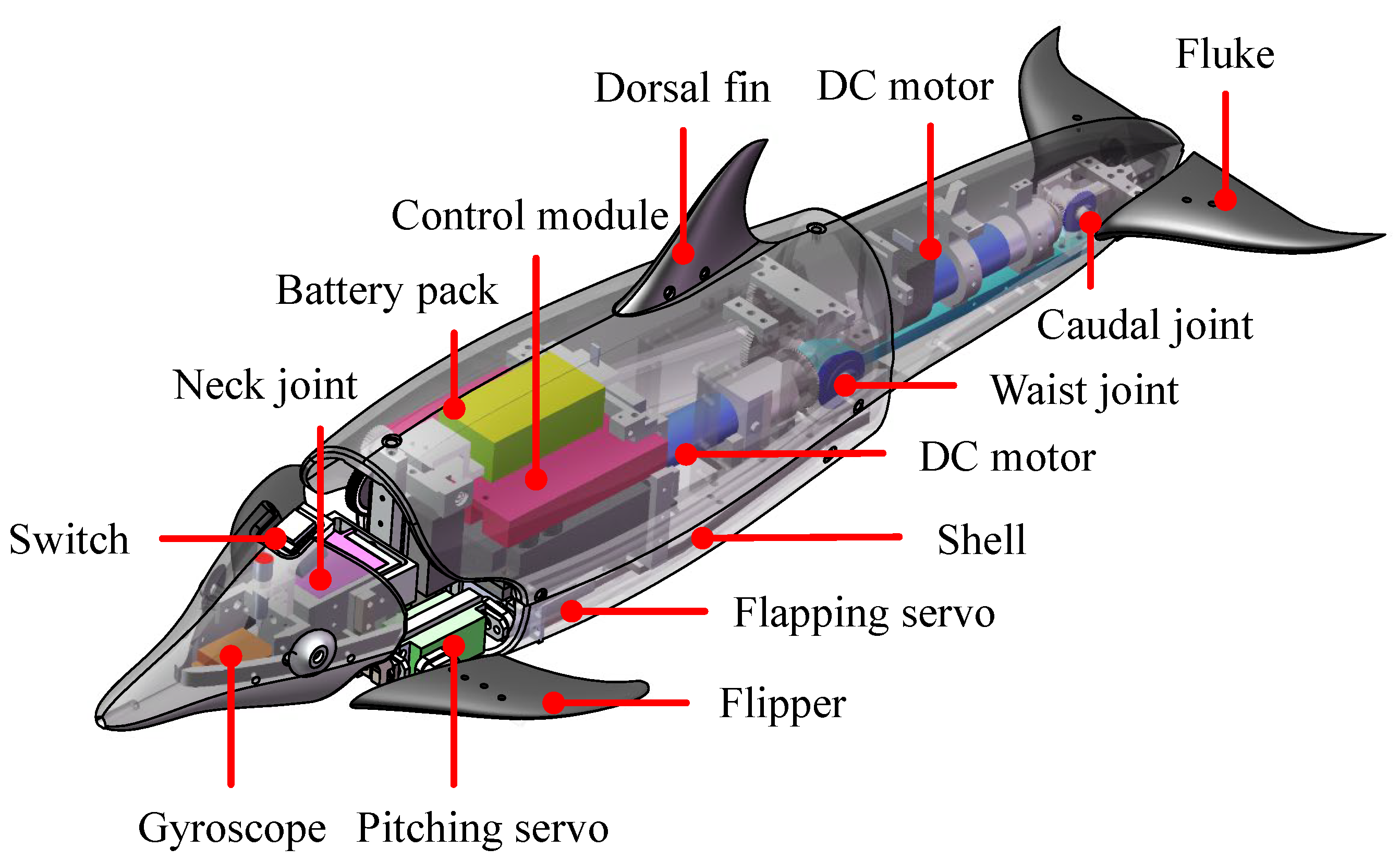 Fluke
Dorsal fin
DC motor
Control module
Battery pack
Caudal joint
Neck joint
Waist joint
DC motor
Switch
Shell
Flapping servo
Flipper
Gyroscope
Pitching servo