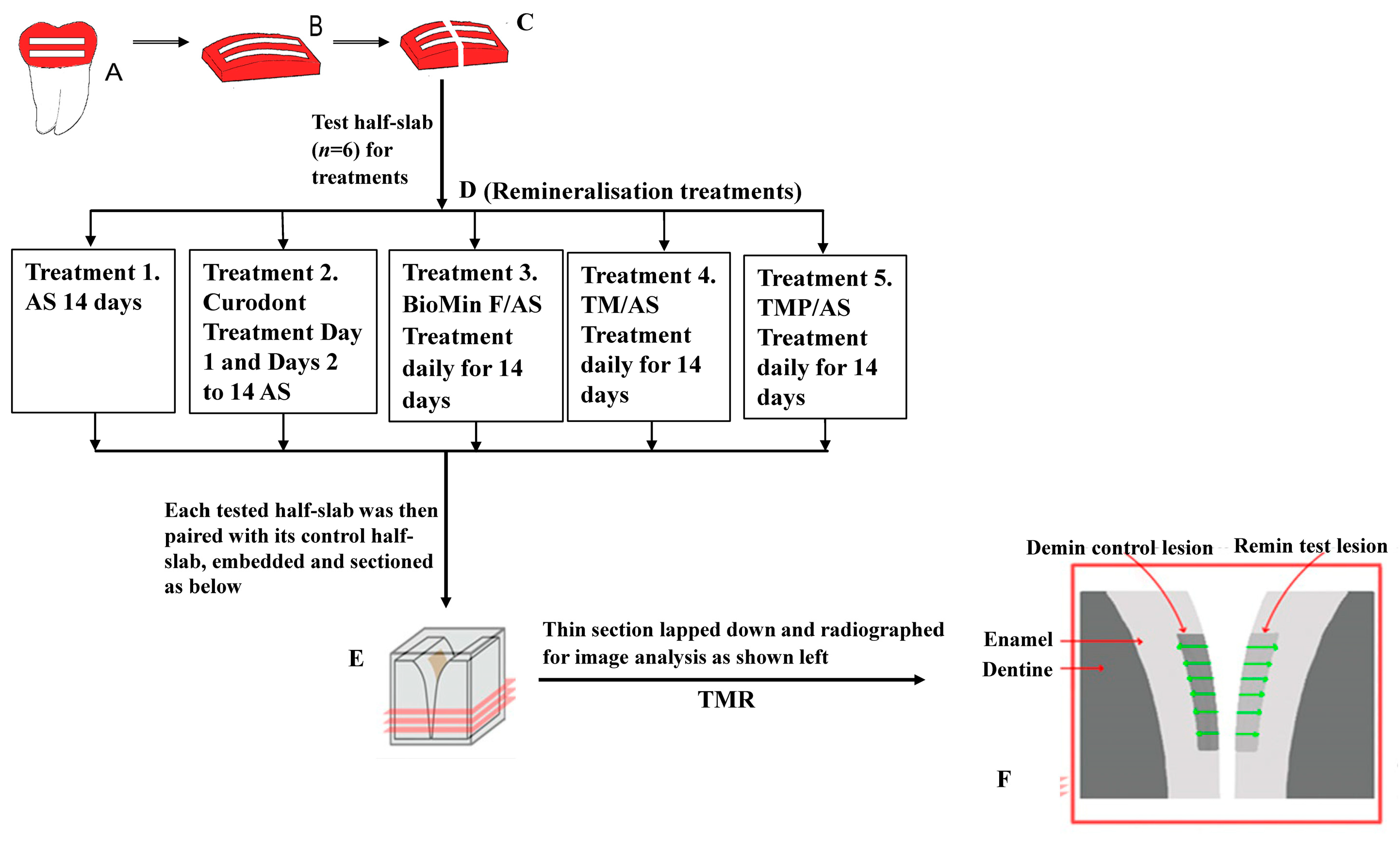 A

B

C

Test half-slab ($n$=6) for treatments

D (Remineralisation treatments)

Treatment 1. AS 14 days

Treatment 2. Curodont Treatment Day 1 and Days 2 to 14 AS

Treatment 3. BioMin F/AS Treatment daily for 14 days

Treatment 4. TM/AS Treatment daily for 14 days

Treatment 5. TMP/AS Treatment daily for 14 days

Each tested half-slab was then paired with its control half-slab, embedded and sectioned as below

E

Thin section lapped down and radiographed for image analysis as shown left

TMR

Demin control lesion

Remin test lesion

Enamel

Dentine

F